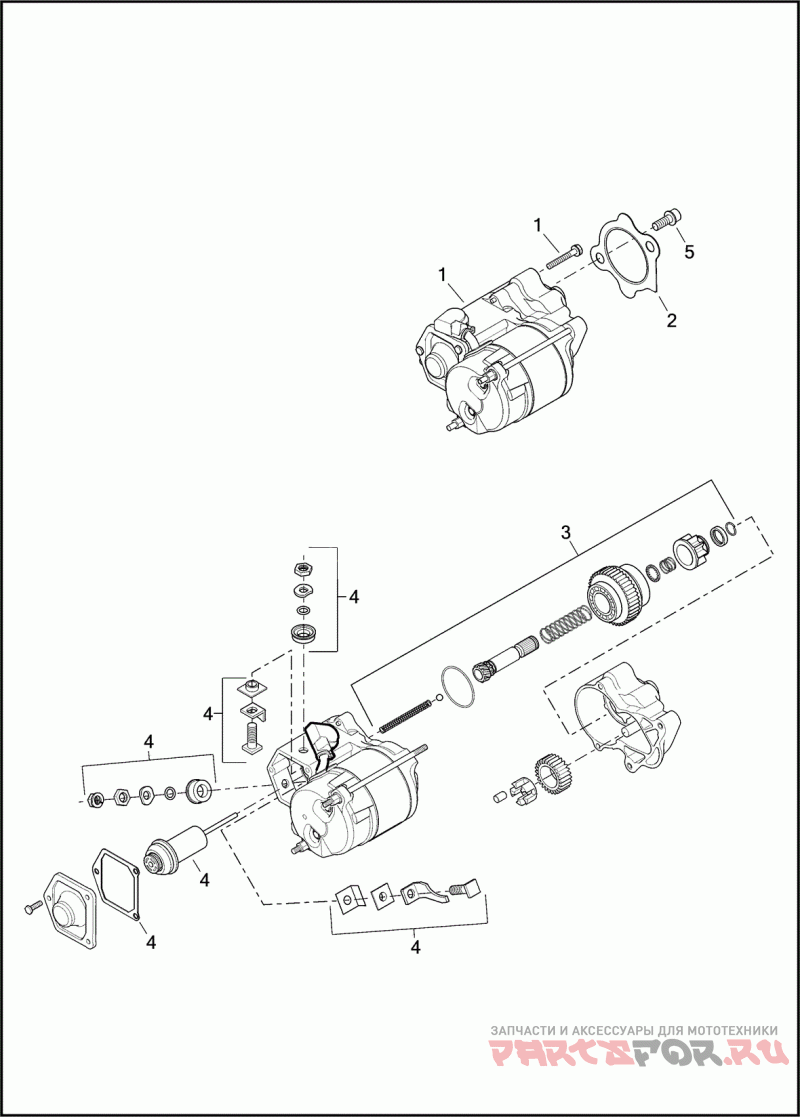 1
1
5
2
3
4
4
4
4
4
4
ЗАПЧАСТИ И АКСЕССУАРЫ ДЛЯ МОТОТЕХНИКИ
PARTSFOR.RU