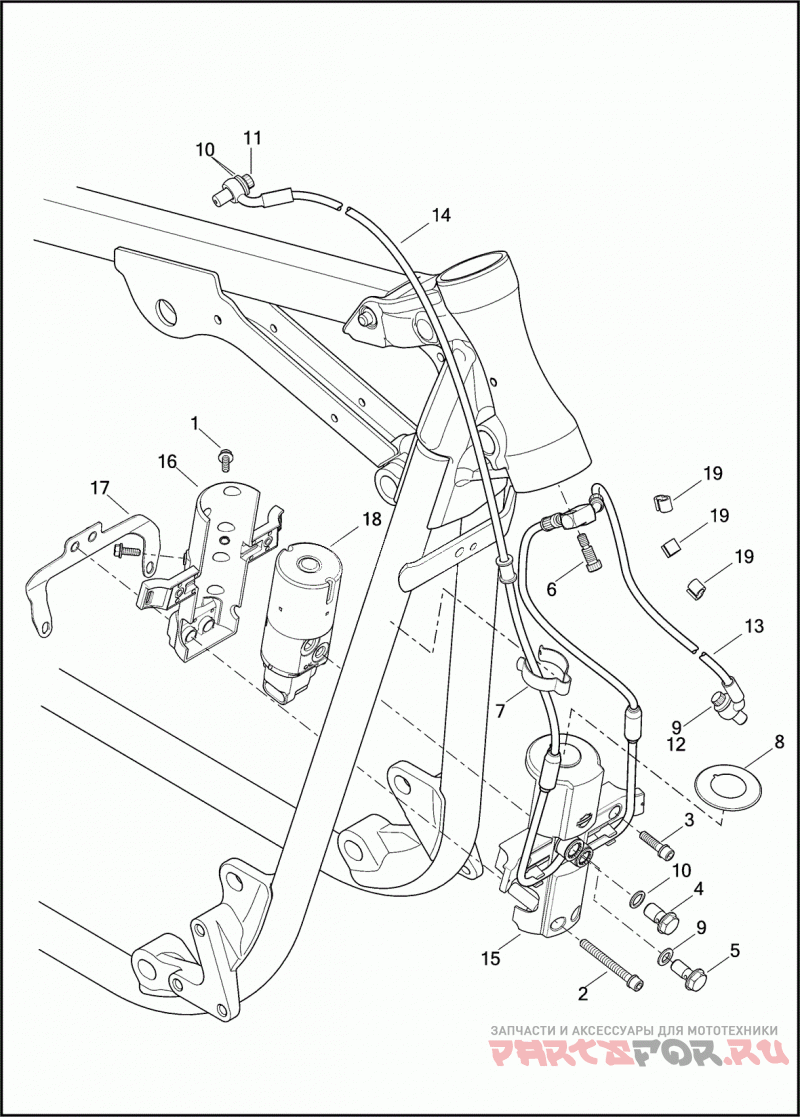 10
11
14
1
16
17
18
19
19
19
6
13
7
9
12
8
3
10
4
9
5
15
2
ЗАПЧАСТИ И АКСЕССУАРЫ ДЛЯ МОТОТЕХНИКИ
PARTSFOR.RU