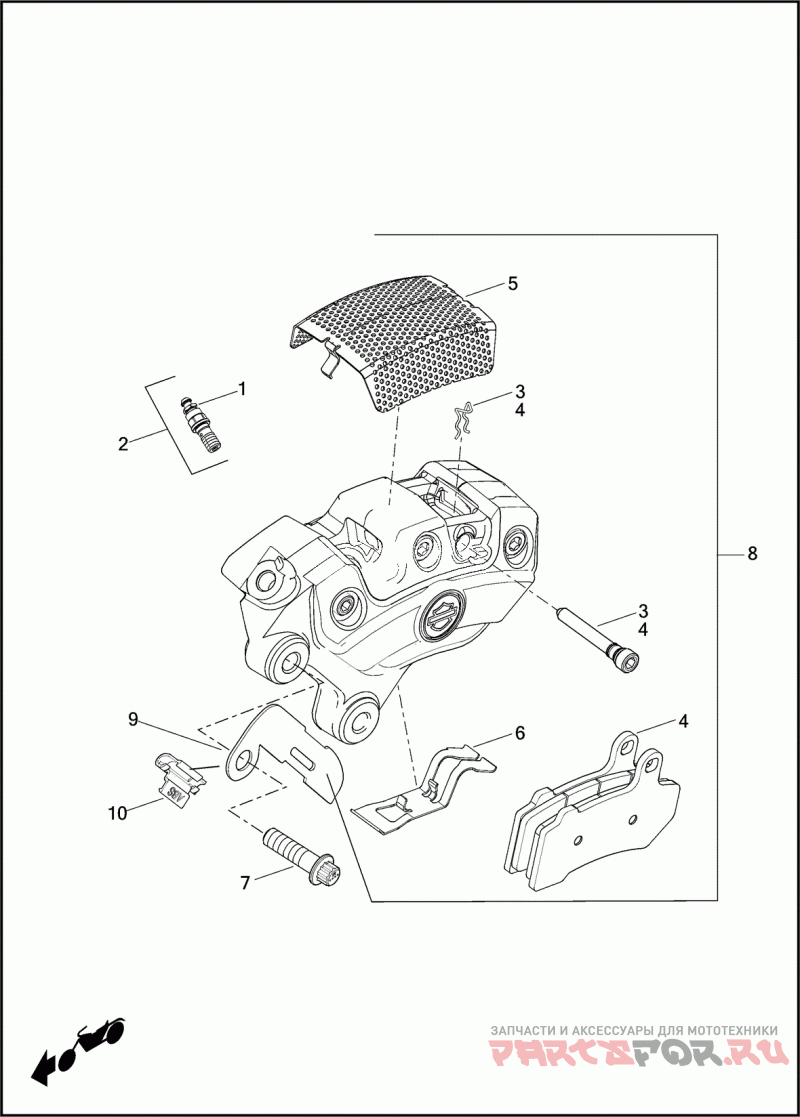 5
1
2
3
4
8
3
4
9
6
4
10
7
ЗАПЧАСТИ И АКСЕССУАРЫ ДЛЯ МОТОТЕХНИКИ
PARTSFOR.RU