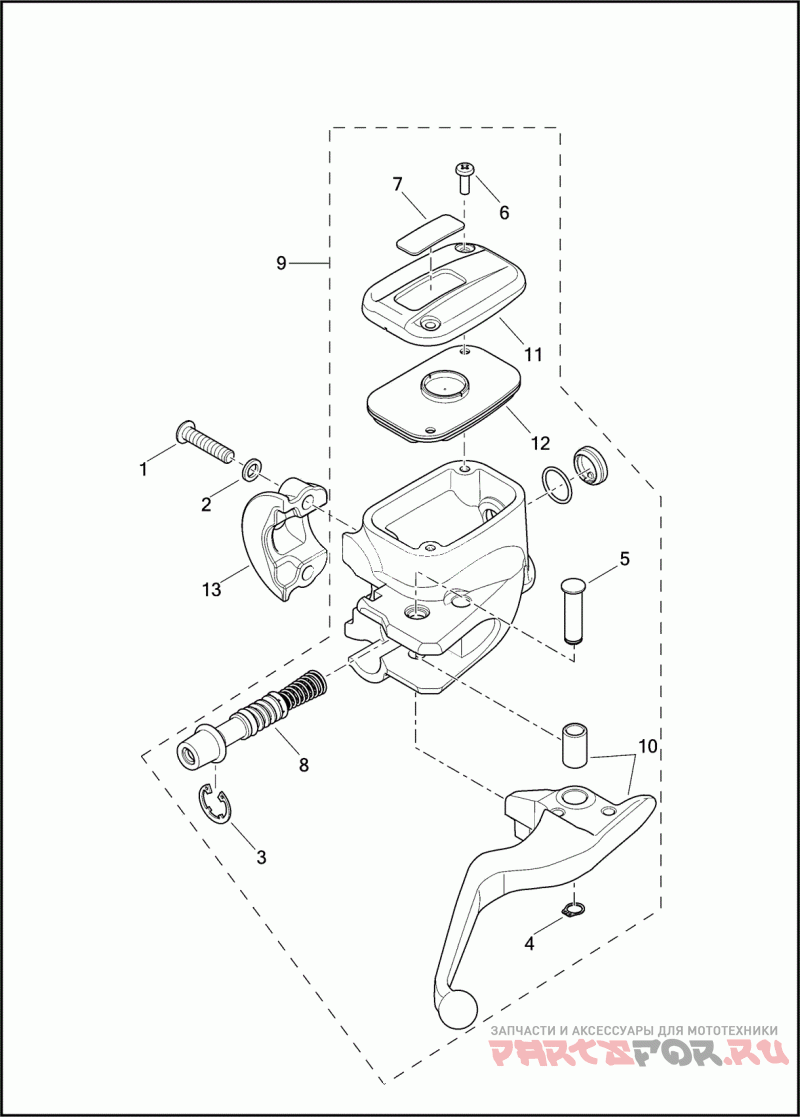 7
6
9
11
12
1
2
13
5
8
10
3
4
ЗАПЧАСТИ И АКСЕССУАРЫ ДЛЯ МОТОТЕХНИКИ
PARTSFOR.RU