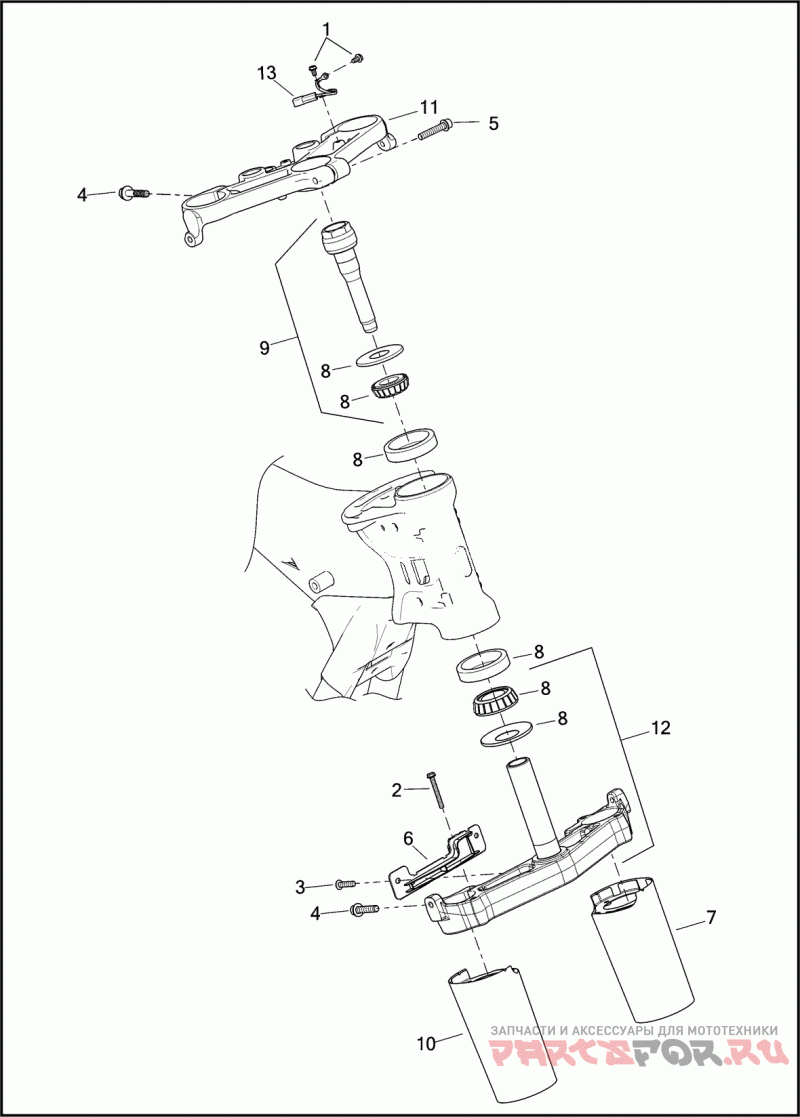 1
13
11
5
4
9
8
8
8
8
8
8
12
2
6
3
4
7
10
ЗАПЧАСТИ И АКСЕССУАРЫ ДЛЯ МОТОТЕХНИКИ
PARTSFOR.RU