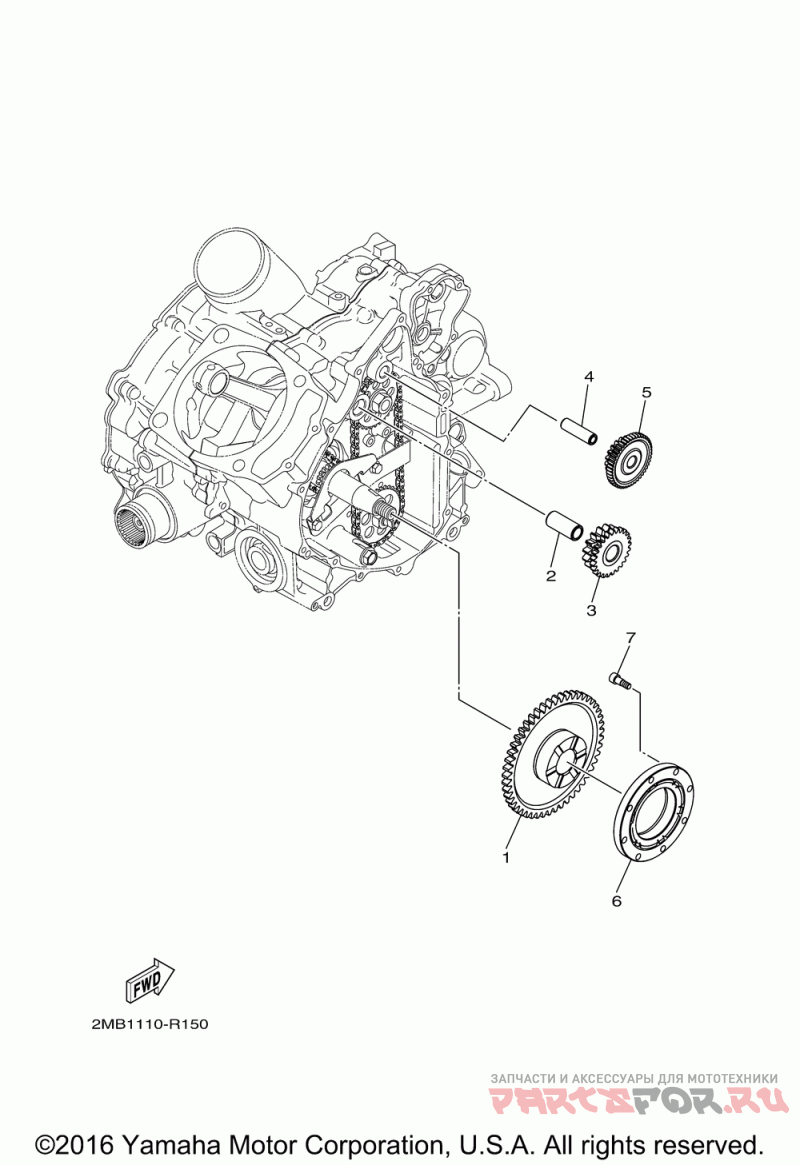 4
5
2
3
7
1
6
FWD
2MB1110-R150
ЗАПЧАСТИ И АКСЕССУАРЫ ДЛЯ МОТОТЕХНИКИ
PARTSFOR.RU
©2016 Yamaha Motor Corporation, U.S.A. All rights reserved.