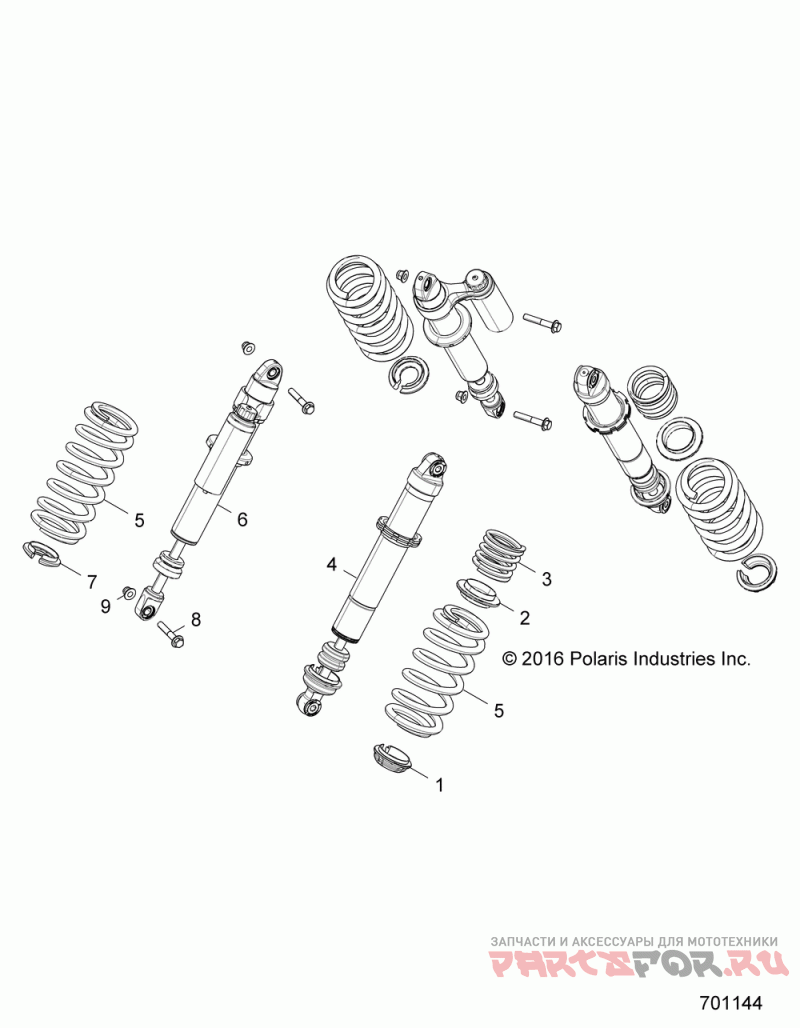 5

6

7

9

8

4

3

2

© 2016 Polaris Industries Inc.

5

1

ЗАПЧАСТИ И АКСЕССУАРЫ ДЛЯ МОТОТЕХНИКИ
PARTSFOR.RU

701144