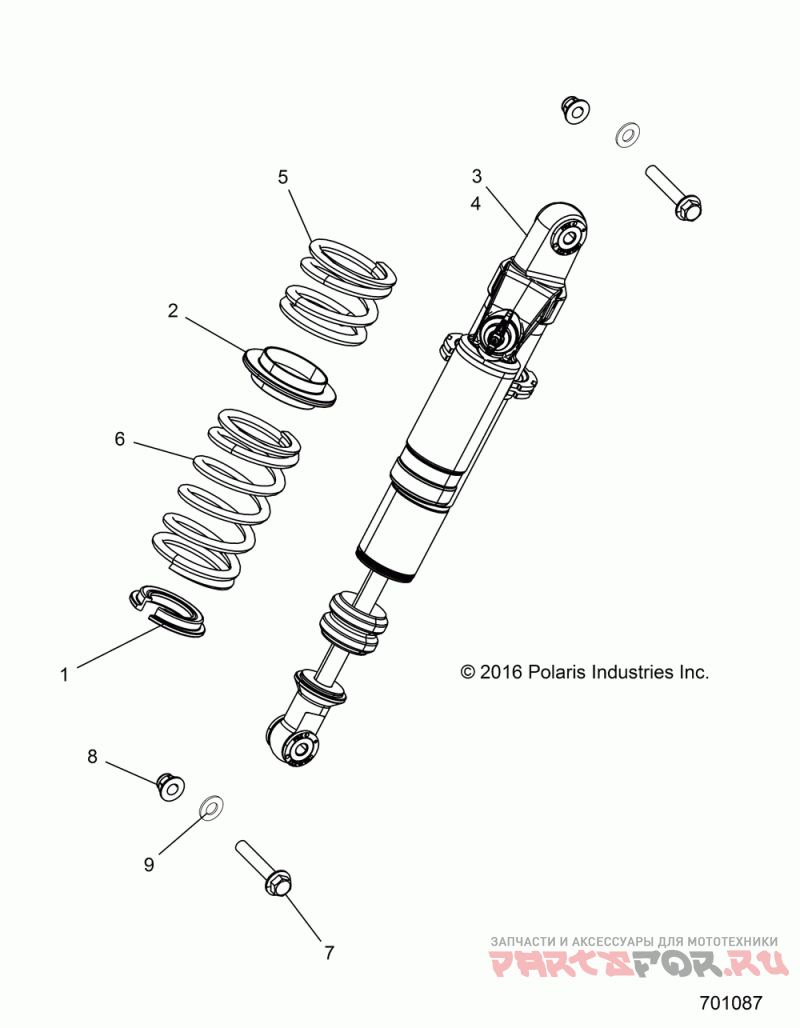 5

3
4

2

6

1

© 2016 Polaris Industries Inc.

8

9

7

ЗАПЧАСТИ И АКСЕССУАРЫ ДЛЯ МОТОТЕХНИКИ
PARTSFOR.RU

701087