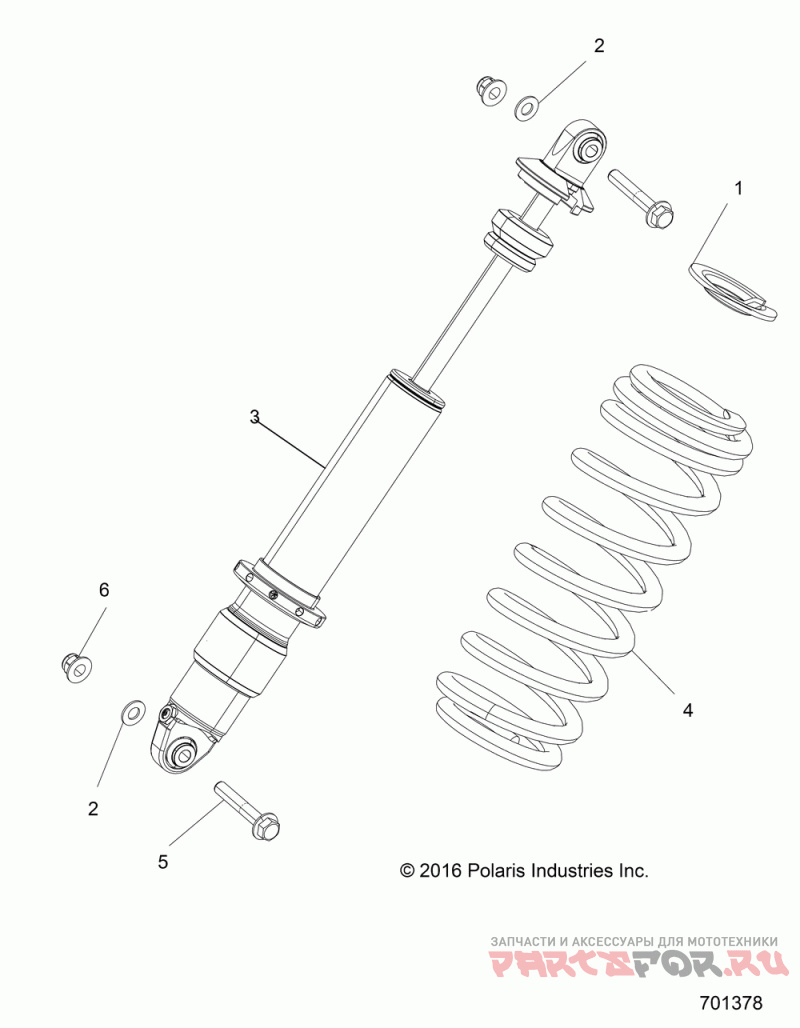 2

1

3

6

4

2

5

© 2016 Polaris Industries Inc.

ЗАПЧАСТИ И АКСЕССУАРЫ ДЛЯ МОТОТЕХНИКИ
PARTSFOR.RU

701378