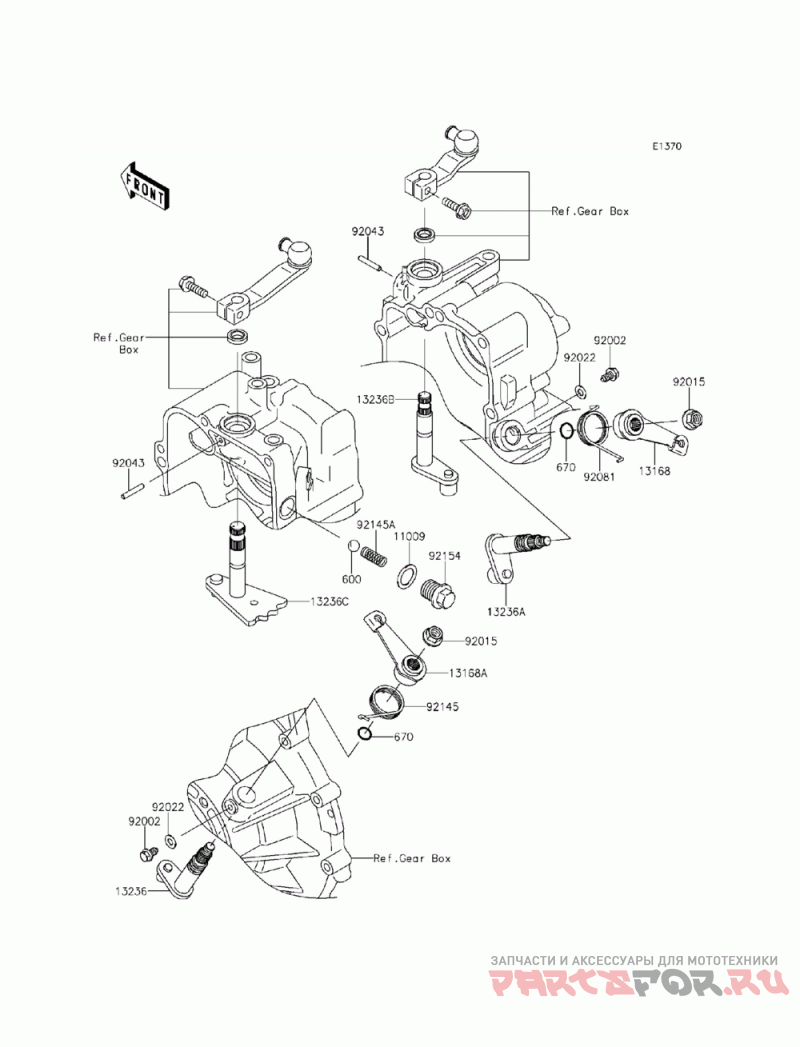 E1370

FRONT

Ref.Gear Box

92043

Ref.Gear Box

92002

92022

92015

13236B

670

92081

13168

92043

92145A

11009

92154

600

13236C

13236A

92015

13168A

92145

670

92022

92002

Ref.Gear Box

13236

ЗАПЧАСТИ И АКСЕССУАРЫ ДЛЯ МОТОТЕХНИКИ
PARTSFOR.RU