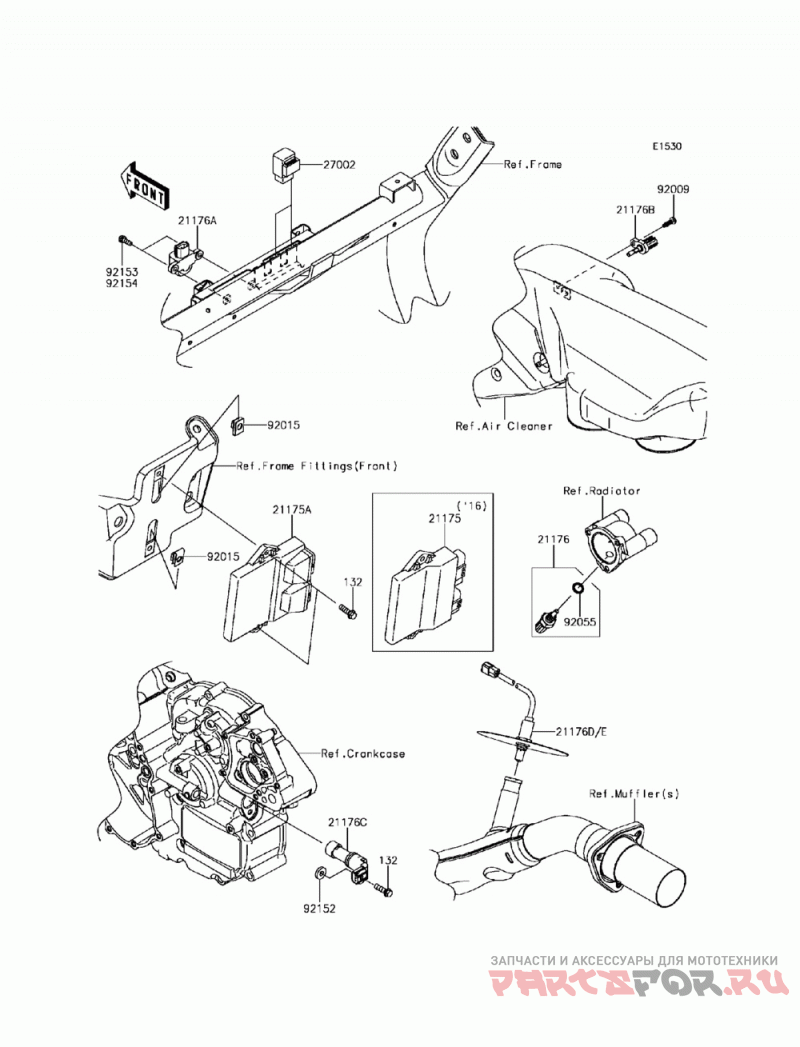 E1530

FRONT

27002

Ref.Frame

92009

21176B

21176A

92153
92154

Ref.Air Cleaner

92015

Ref.Frame Fittings(Front)

21175A

('16)
21175

Ref.Radiator

21176

92015

132

92055

21176D/E

Ref.Crankcase

Ref.Muffler(s)

21176C

132

92152

ЗАПЧАСТИ И АКСЕССУАРЫ ДЛЯ МОТОТЕХНИКИ
PARTSFOR.RU