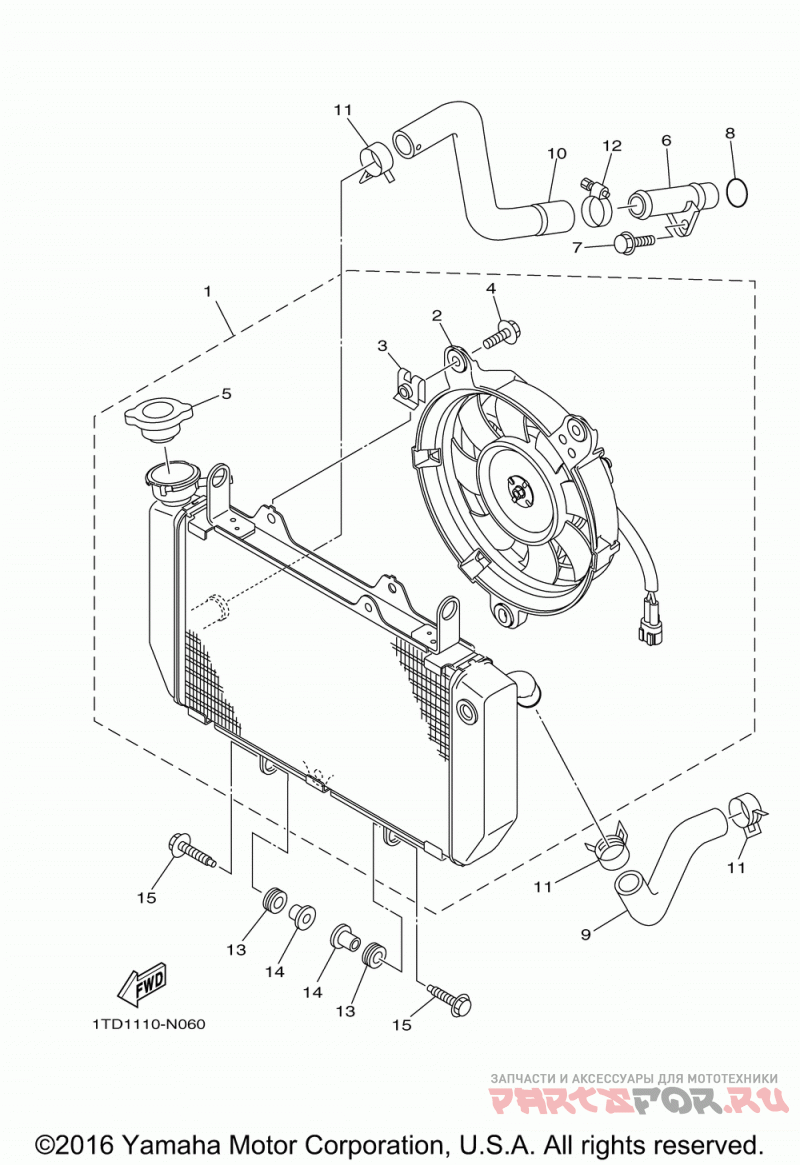 11
10
12
6
8
7
1
4
2
3
5
11
11
9
15
13
14
14
13
15
FWD
1TD1110-N060
ЗАПЧАСТИ И АКСЕССУАРЫ ДЛЯ МОТОТЕХНИКИ
PARTSFOR.RU
©2016 Yamaha Motor Corporation, U.S.A. All rights reserved.