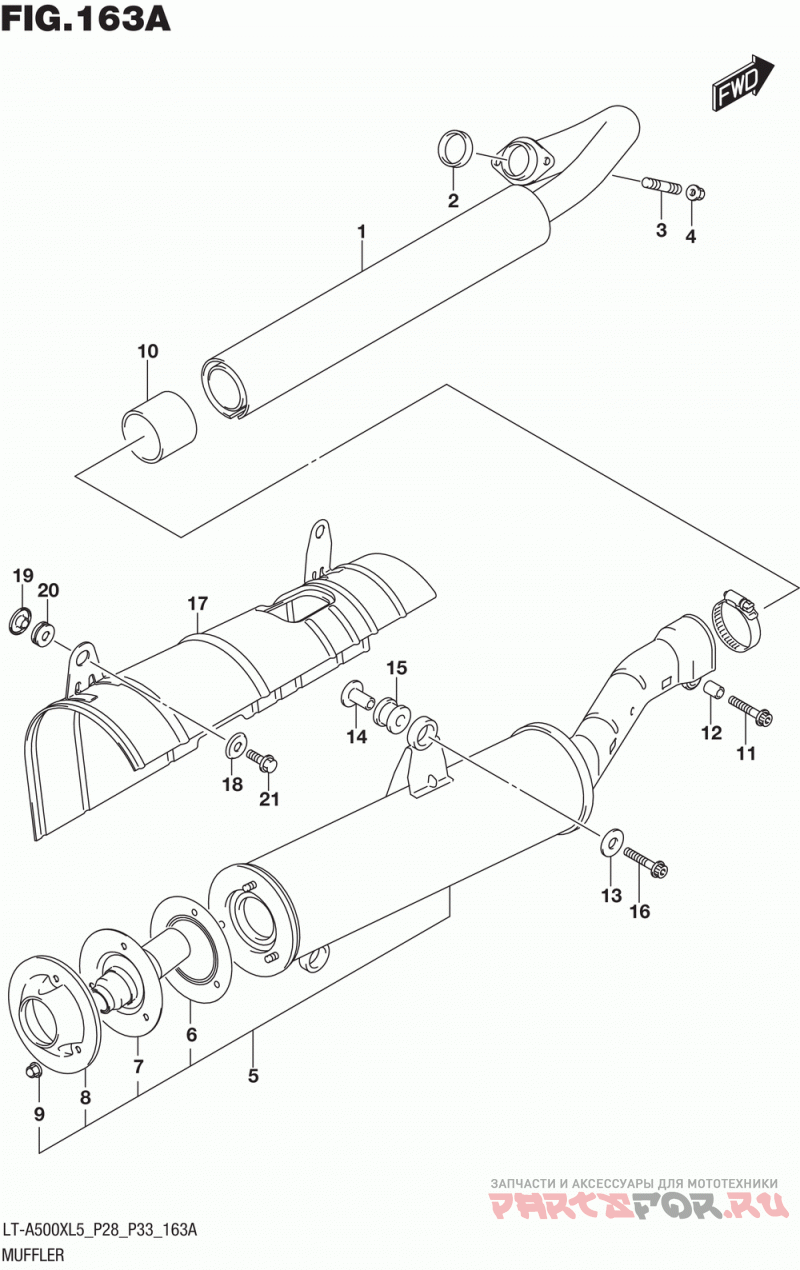 FIG.163A

FWD

1
2
3
4
10
19
20
17
15
14
18
21
12
11
13
16
6
7
8
9
5

ЗАПЧАСТИ И АКСЕССУАРЫ ДЛЯ МОТОТЕХНИКИ
PARTSFOR.RU

LT-A500XL5_P28_P33_163A
MUFFLER