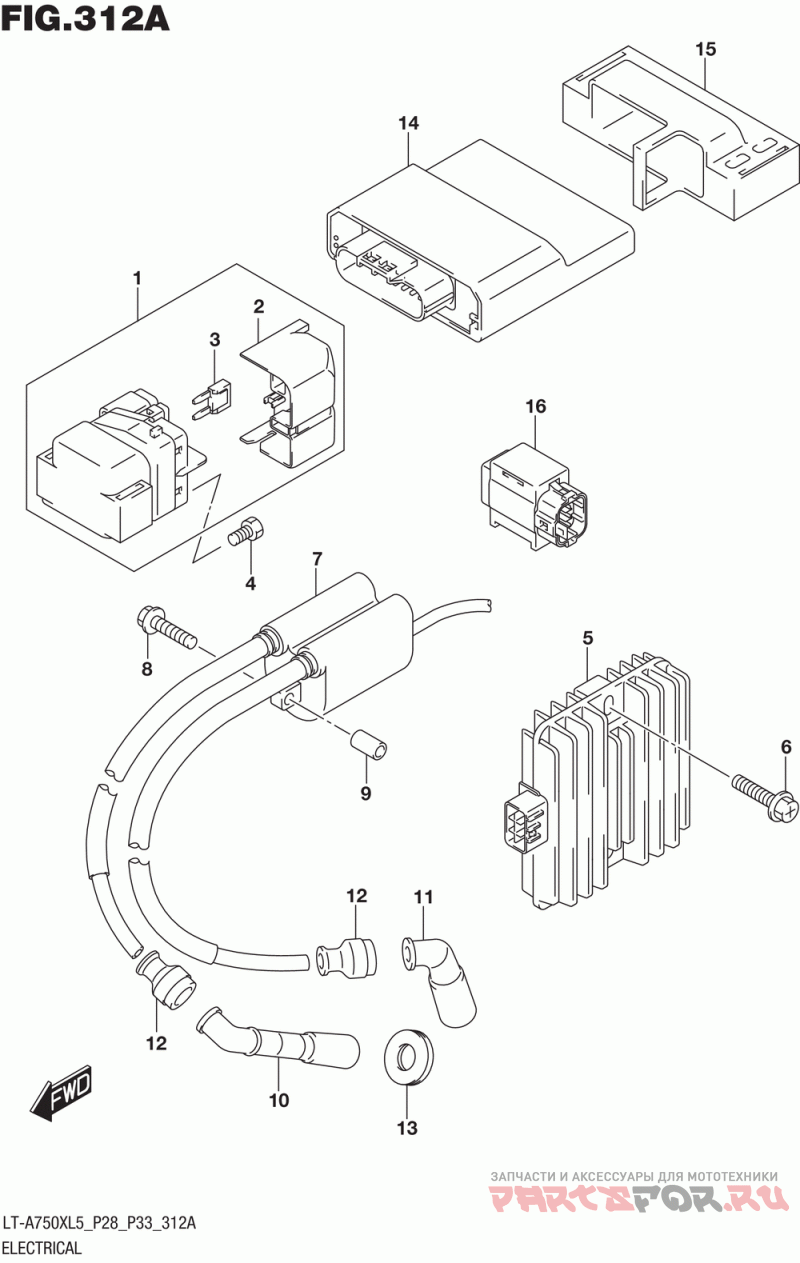 FIG.312A

15
14
1
2
3
16
4
7
8
5
6
9
12
11
12
10
13
FWD

ЗАПЧАСТИ И АКСЕССУАРЫ ДЛЯ МОТОТЕХНИКИ
PARTSFOR.RU

LT-A750XL5_P28_P33_312A
ELECTRICAL