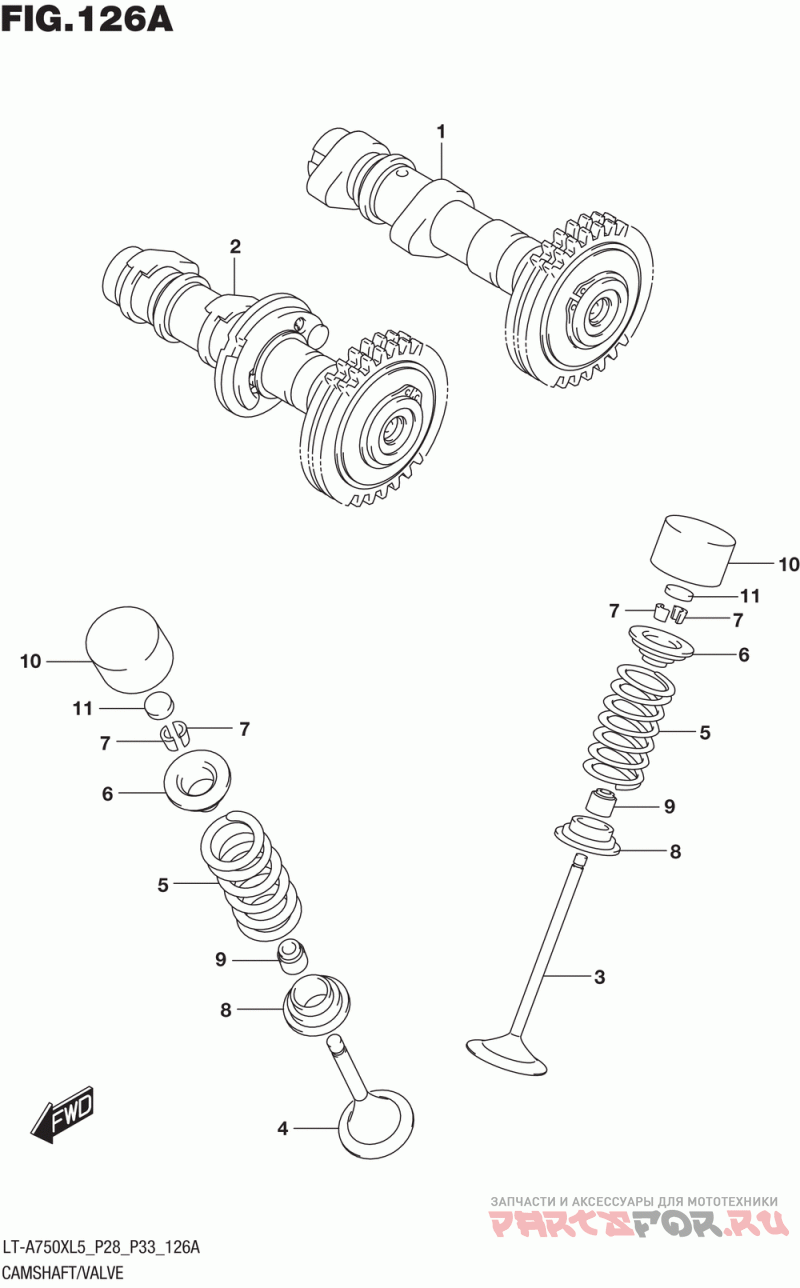 FIG.126A

1

2

10

11

7

7

6

5

9

8

3

10

11

7

7

6

5

9

8

4

FWD

ЗАПЧАСТИ И АКСЕССУАРЫ ДЛЯ МОТОТЕХНИКИ
PARTSFOR.RU

LT-A750XL5_P28_P33_126A
CAMSHAFT/VALVE