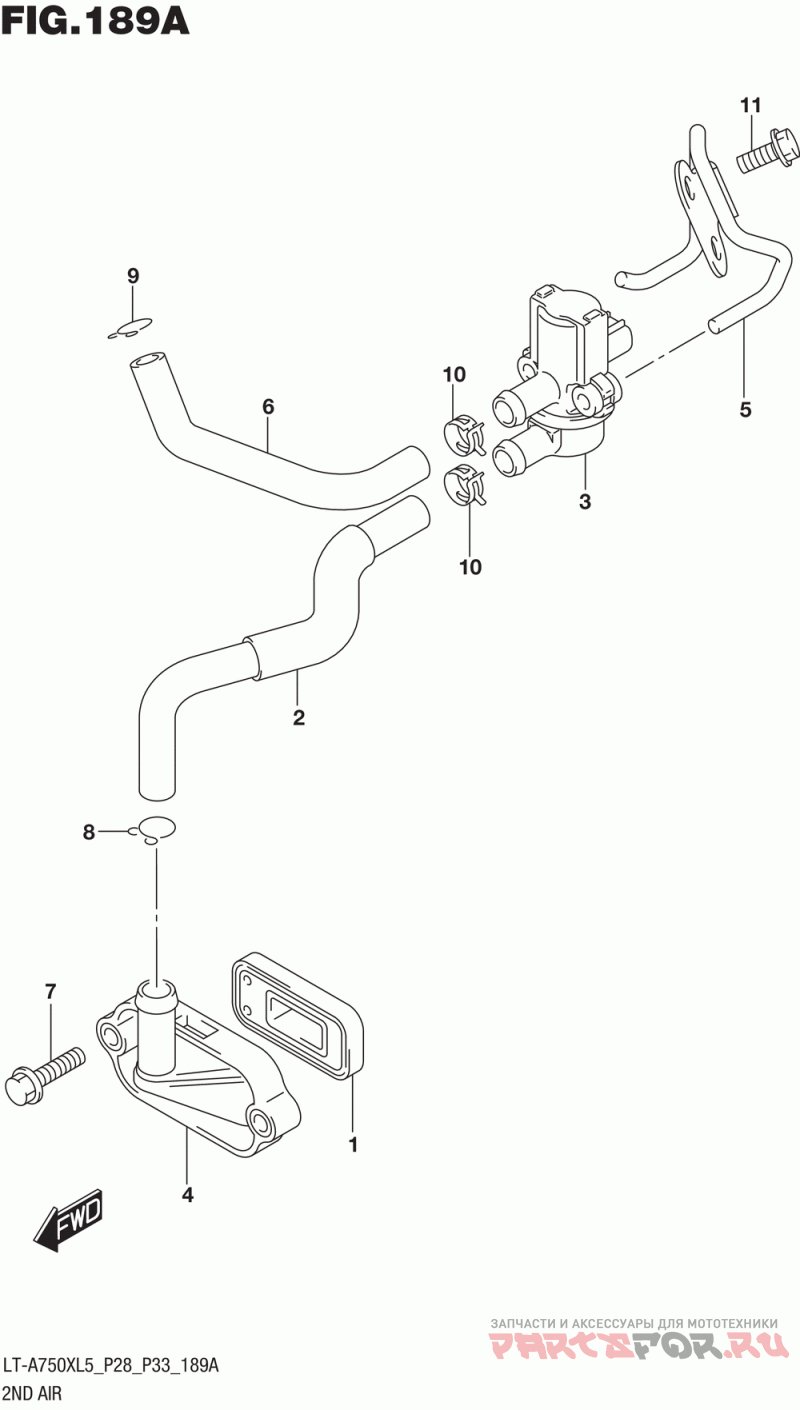 FIG.189A

11

9

10

6

5

3

10

2

8

7

1

4

FWD

ЗАПЧАСТИ И АКСЕССУАРЫ ДЛЯ МОТОТЕХНИКИ
PARTSFOR.RU

LT-A750XL5_P28_P33_189A
2ND AIR