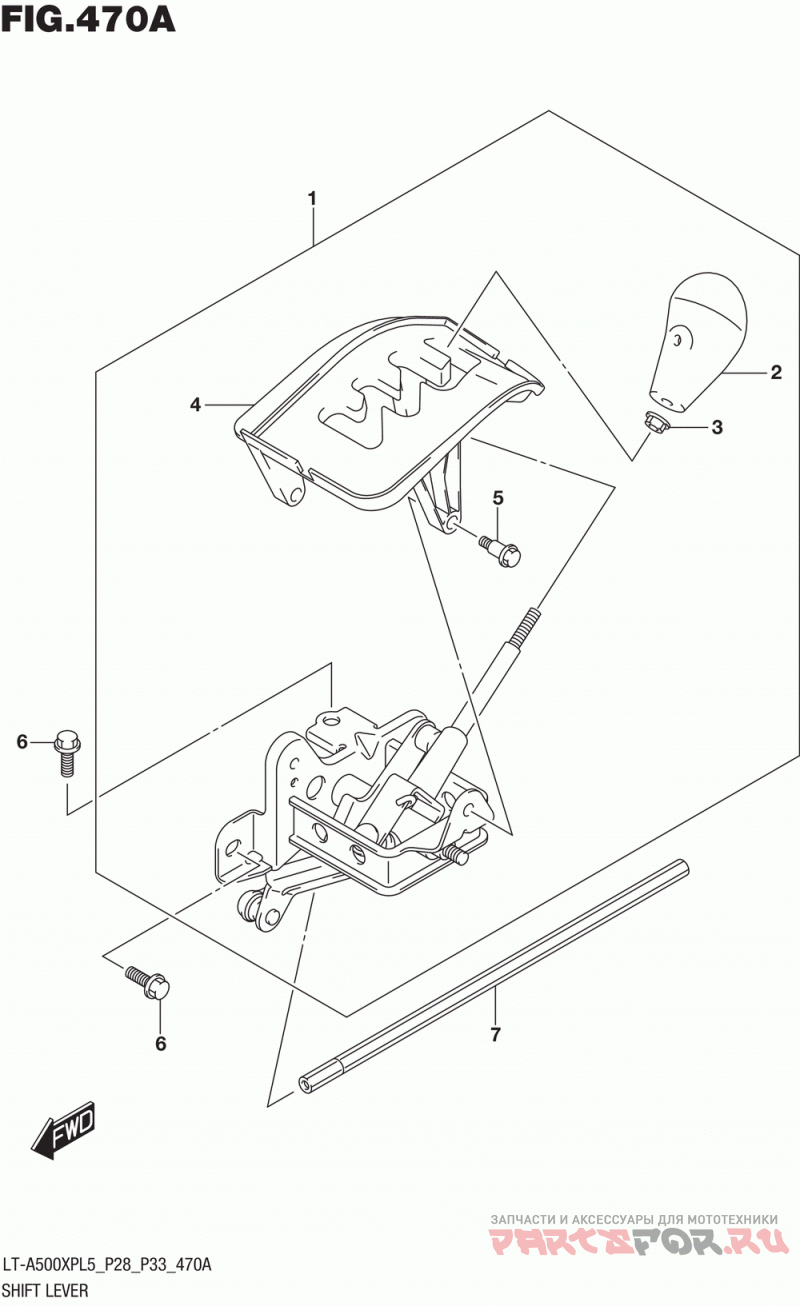 FIG.470A

1

2

3

4

5

6

6

7

FWD

ЗАПЧАСТИ И АКСЕССУАРЫ ДЛЯ МОТОТЕХНИКИ
PARTSFOR.RU

LT-A500XPL5_P28_P33_470A
SHIFT LEVER