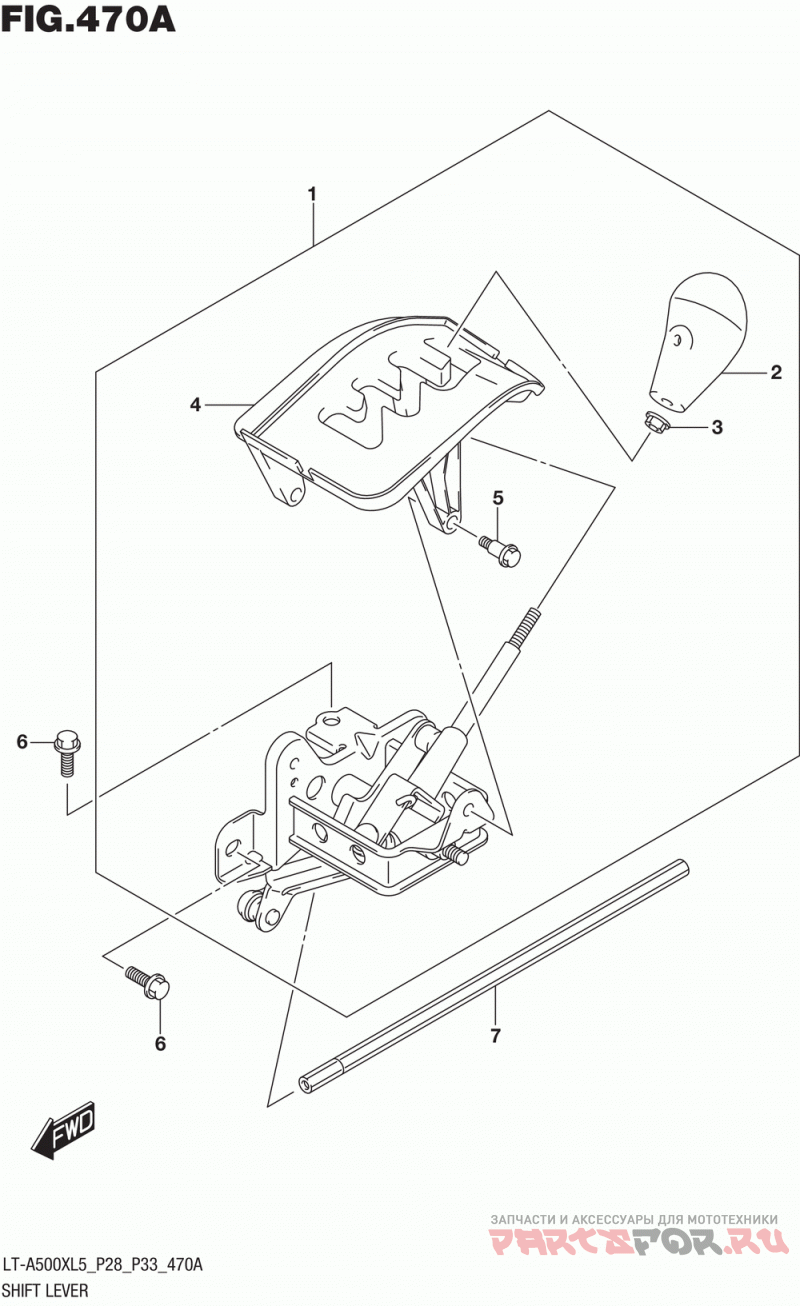 FIG.470A

1

2

3

4

5

6

6

7

FWD

ЗАПЧАСТИ И АКСЕССУАРЫ ДЛЯ МОТОТЕХНИКИ
PARTSFOR.RU

LT-A500XL5_P28_P33_470A
SHIFT LEVER