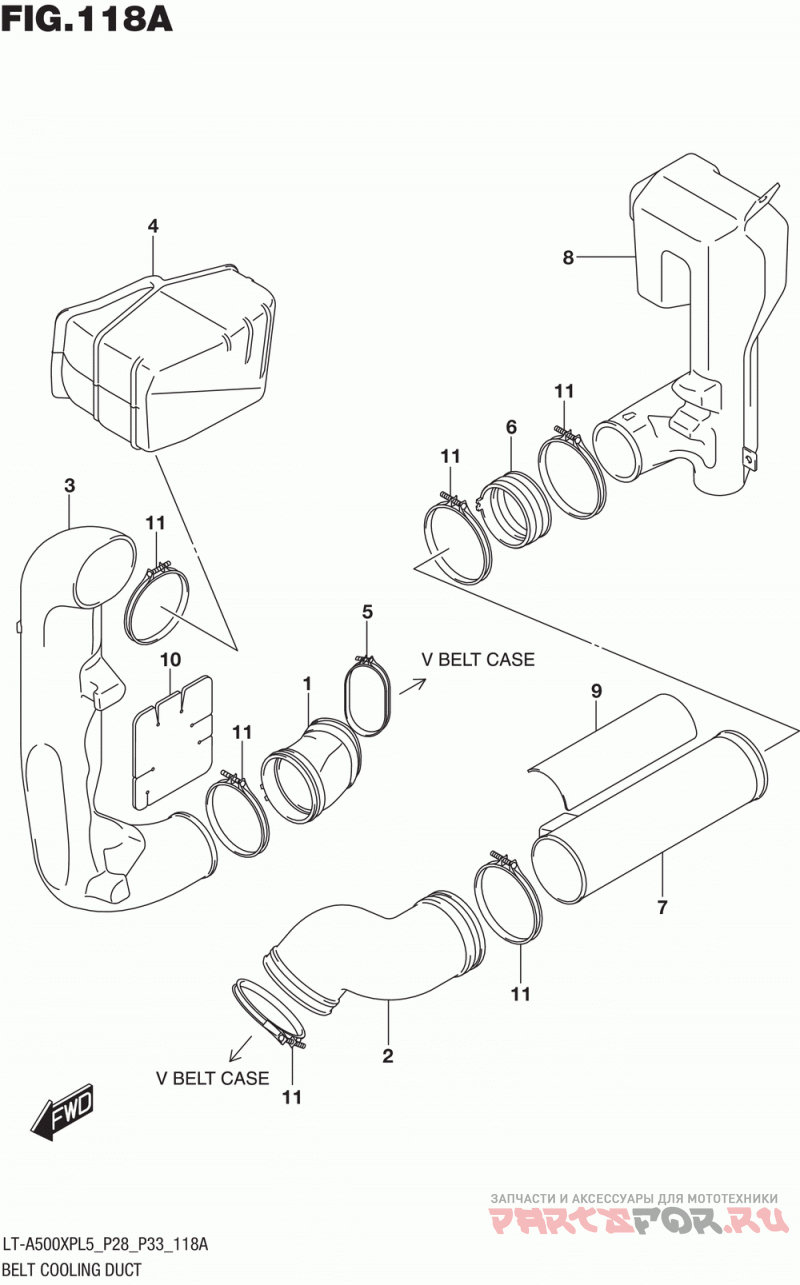 FIG.118A

4

8

11

6

11

3

11

5

V BELT CASE

10

1

9

11

7

11

2

V BELT CASE

11

FWD

ЗАПЧАСТИ И АКСЕССУАРЫ ДЛЯ МОТОТЕХНИКИ
PARTSFOR.RU

LT-A500XPL5_P28_P33_118A
BELT COOLING DUCT