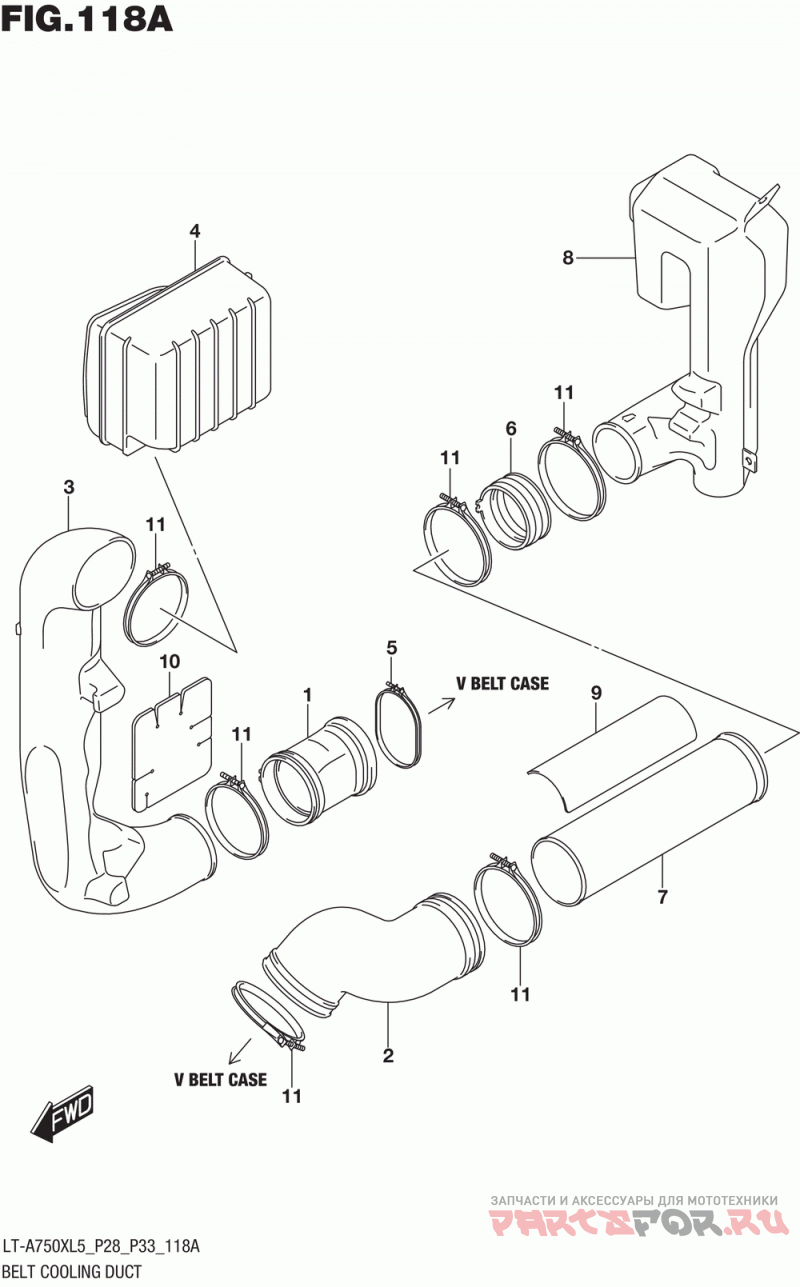 FIG.118A

4

8

11

6

11

3

11

10

5

V BELT CASE

1

9

11

7

11

2

V BELT CASE

11

FWD

ЗАПЧАСТИ И АКСЕССУАРЫ ДЛЯ МОТОТЕХНИКИ
PARTSFOR.RU

LT-A750XL5_P28_P33_118A
BELT COOLING DUCT