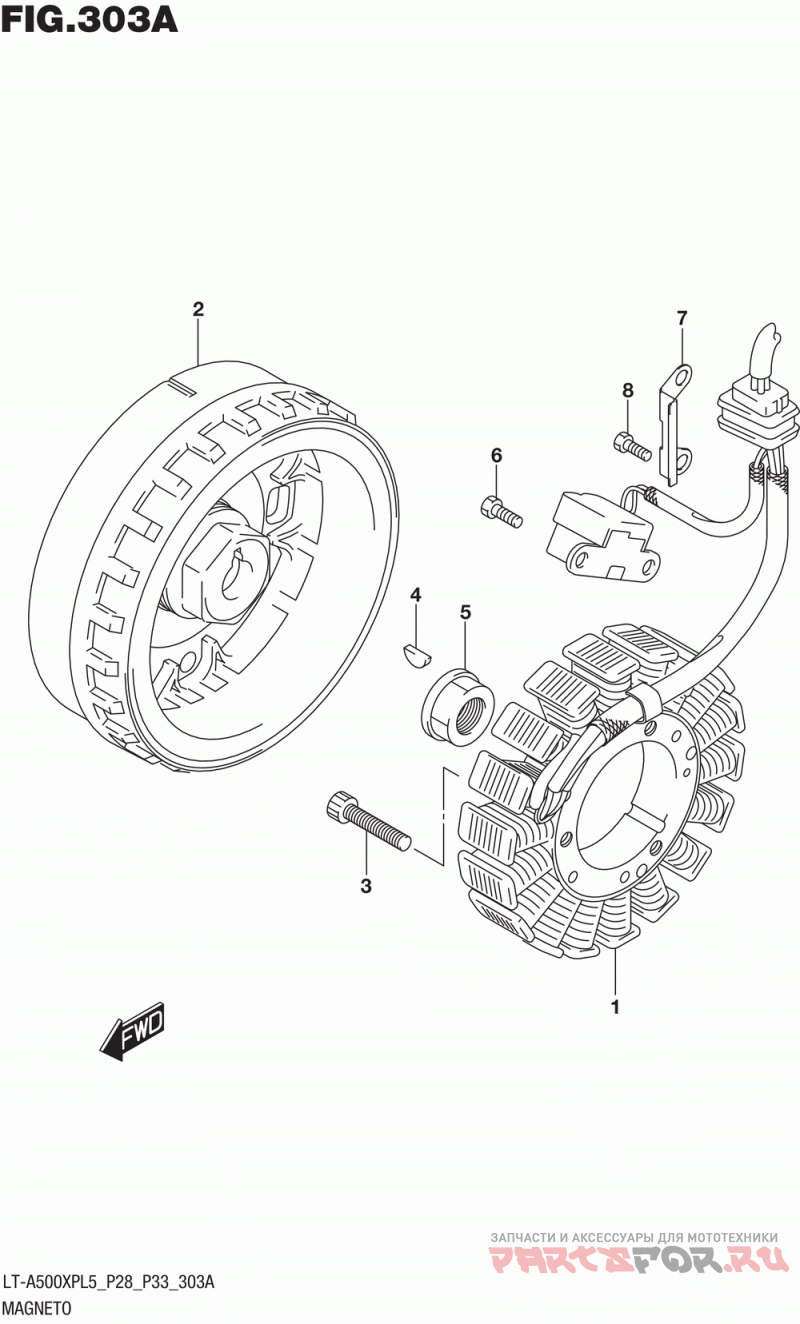 FIG.303A

2

7

8

6

4

5

3

1

FWD

ЗАПЧАСТИ И АКСЕССУАРЫ ДЛЯ МОТОТЕХНИКИ
PARTSFOR.RU

LT-A500XPL5_P28_P33_303A
MAGNETO