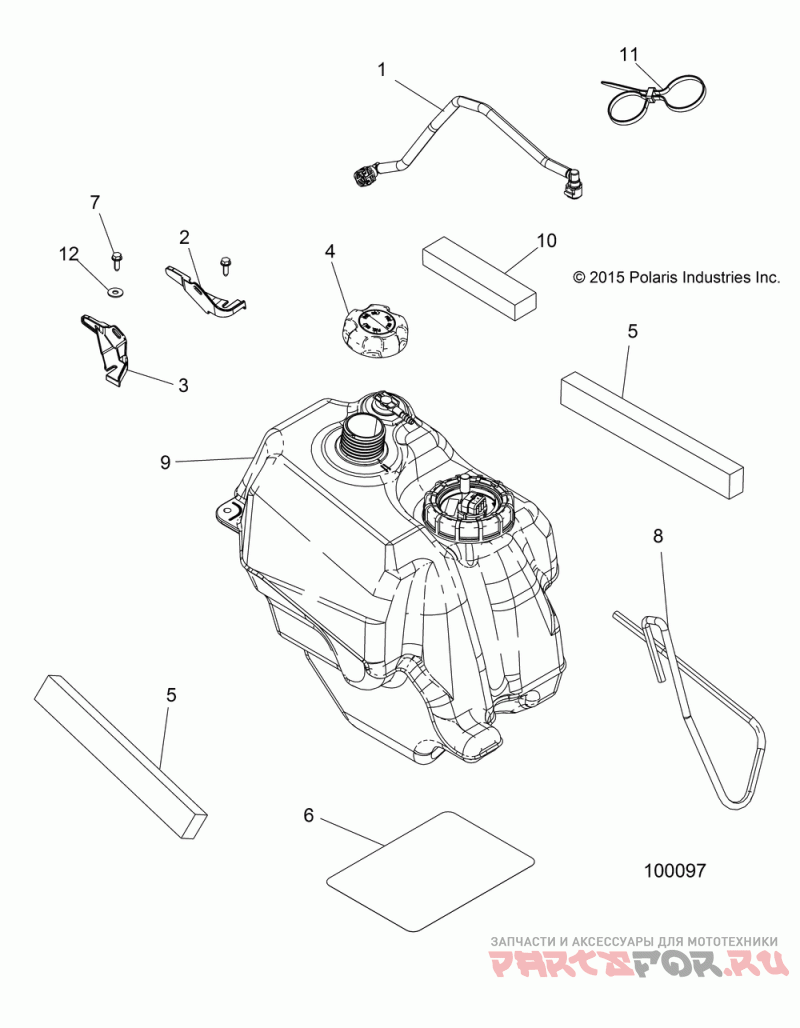 1
11
7
2
12
4
10
© 2015 Polaris Industries Inc.
3
5
9
8
5
6
100097
ЗАПЧАСТИ И АКСЕССУАРЫ ДЛЯ МОТОТЕХНИКИ
PARTSFOR.RU