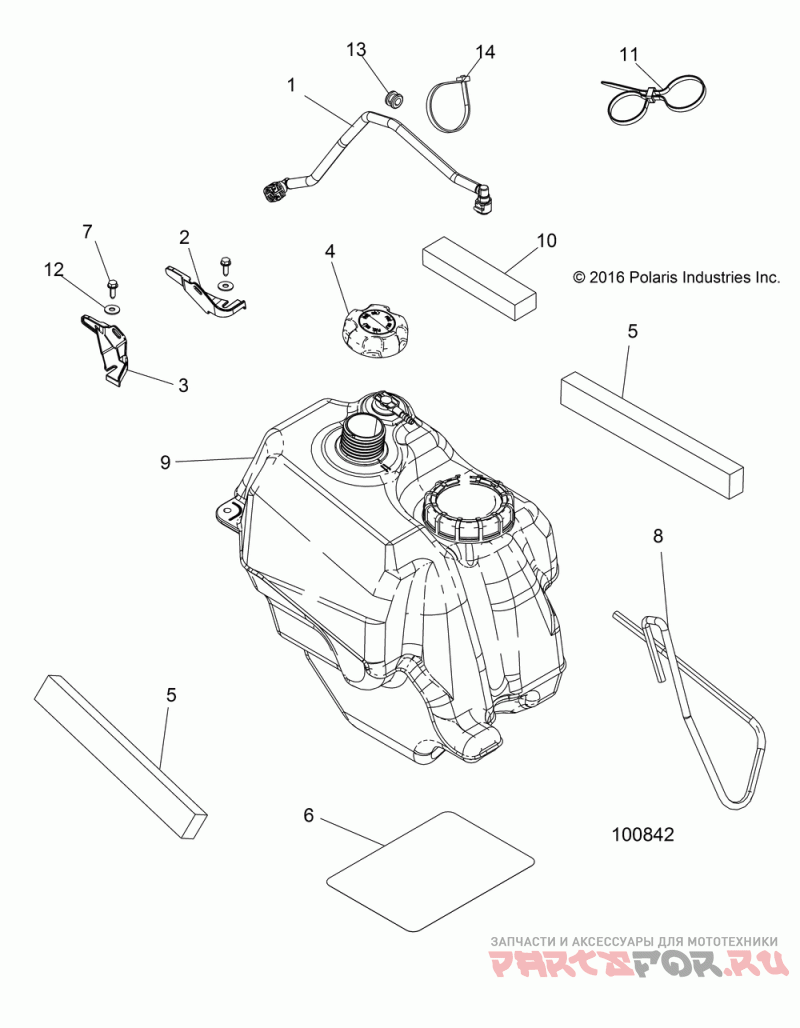 13
14
11
1
7
2
10
12
4
© 2016 Polaris Industries Inc.
5
3
9
8
5
6
100842

ЗАПЧАСТИ И АКСЕССУАРЫ ДЛЯ МОТОТЕХНИКИ
PARTSFOR.RU