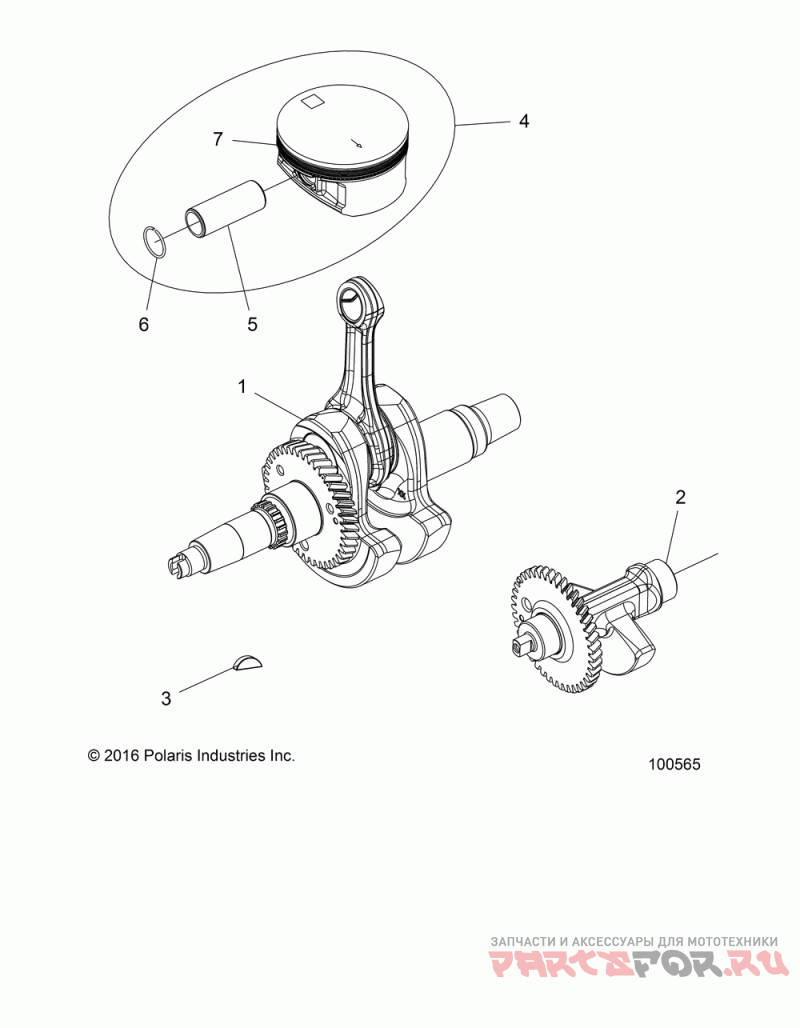 7
4
6
5
1
2
3
© 2016 Polaris Industries Inc.
100565
ЗАПЧАСТИ И АКСЕССУАРЫ ДЛЯ МОТОТЕХНИКИ
PARTSFOR.RU