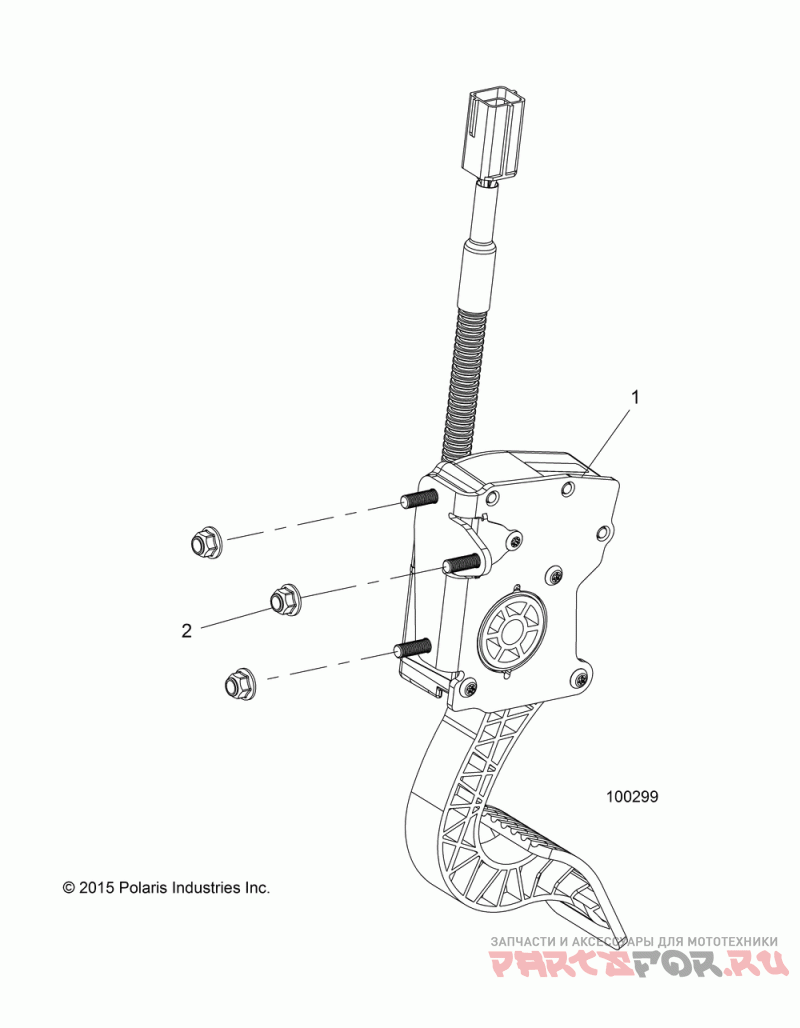 1

2

100299

© 2015 Polaris Industries Inc.

ЗАПЧАСТИ И АКСЕССУАРЫ ДЛЯ МОТОТЕХНИКИ
PARTSFOR.RU