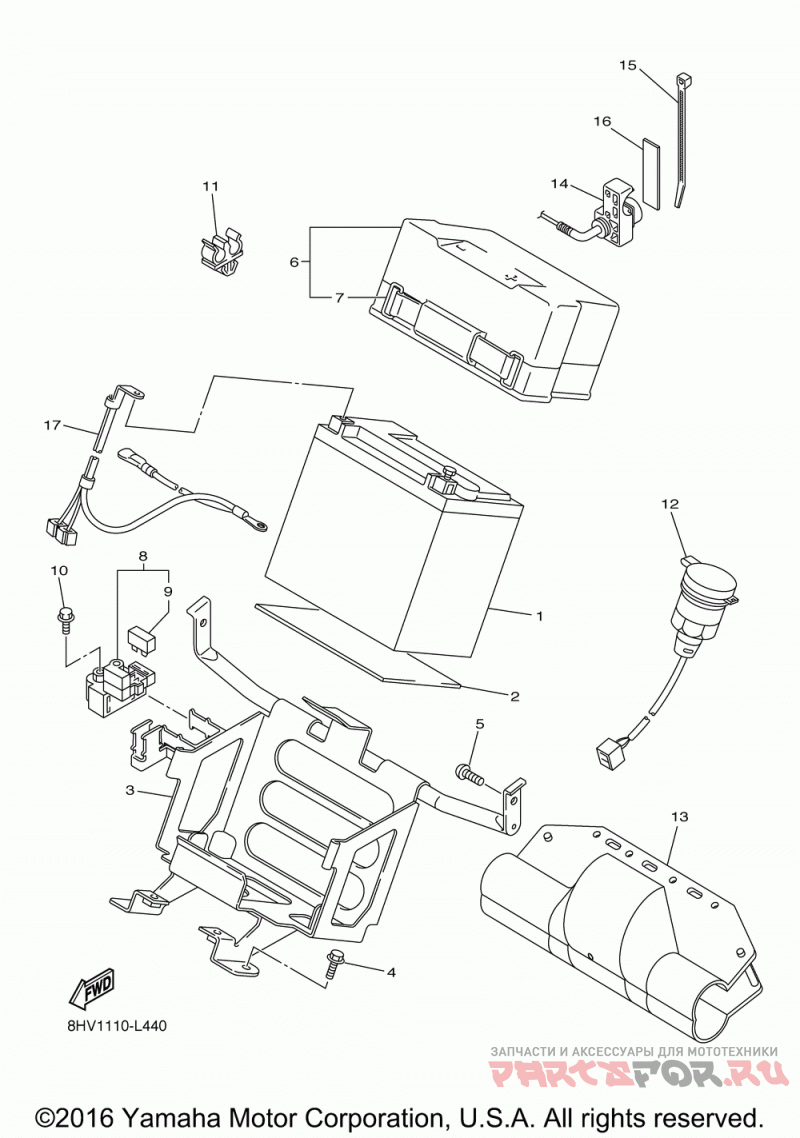 15
16
14
11
6
7
17
12
8
9
10
1
2
5
3
13
4
FWD
8HV1110-L440
ЗАПЧАСТИ И АКСЕССУАРЫ ДЛЯ МОТОТЕХНИКИ
PARTSFOR.RU
©2016 Yamaha Motor Corporation, U.S.A. All rights reserved.