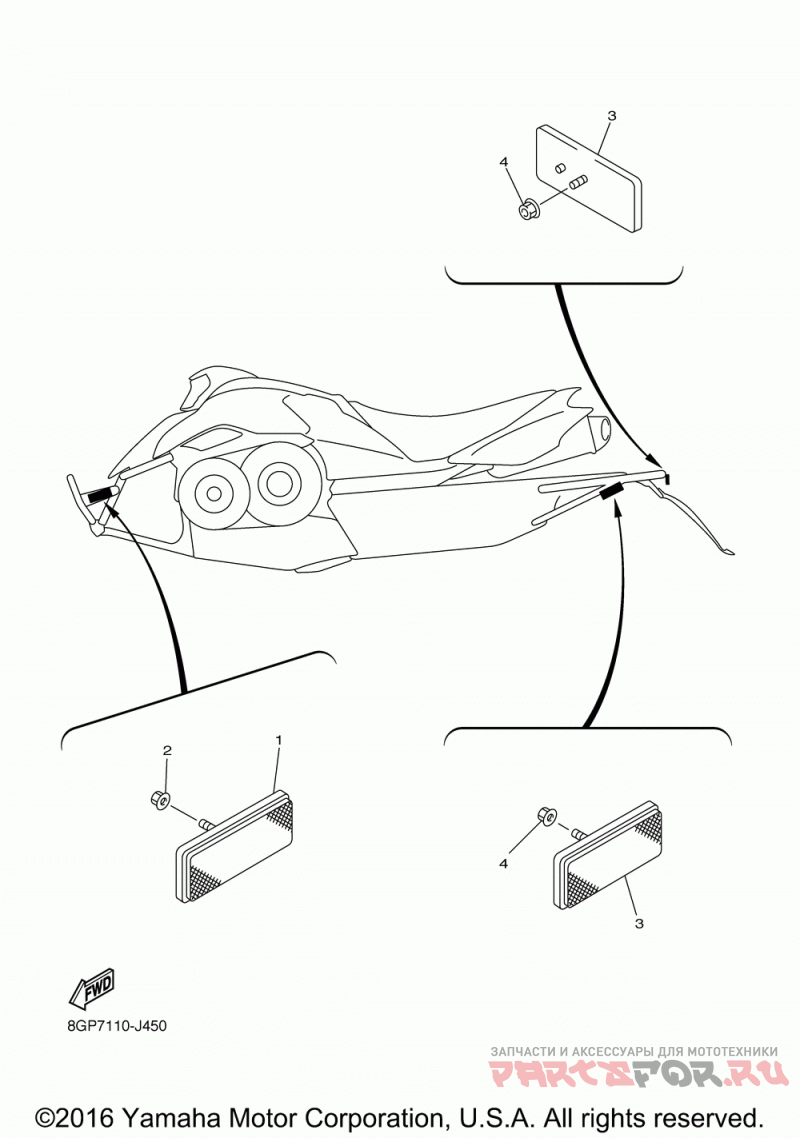 3
4
2
1
4
3
FWD
8GP7110-J450
ЗАПЧАСТИ И АКСЕССУАРЫ ДЛЯ МОТОТЕХНИКИ
PARTSFOR.RU
©2016 Yamaha Motor Corporation, U.S.A. All rights reserved.