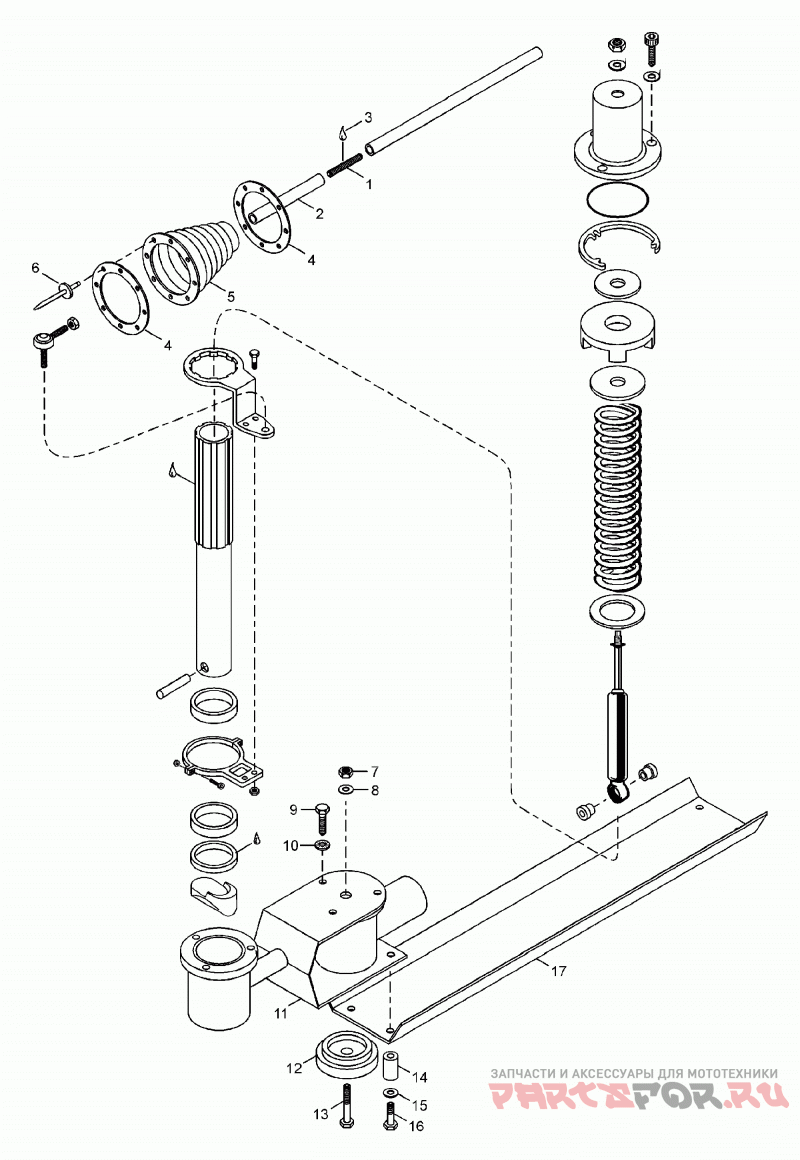 3
1
2
4
5
6
4
7
8
9
10
17
11
12
14
13
15
16
ЗАПЧАСТИ И АКСЕССУАРЫ ДЛЯ МОТОТЕХНИКИ
PARTSFOR.RU