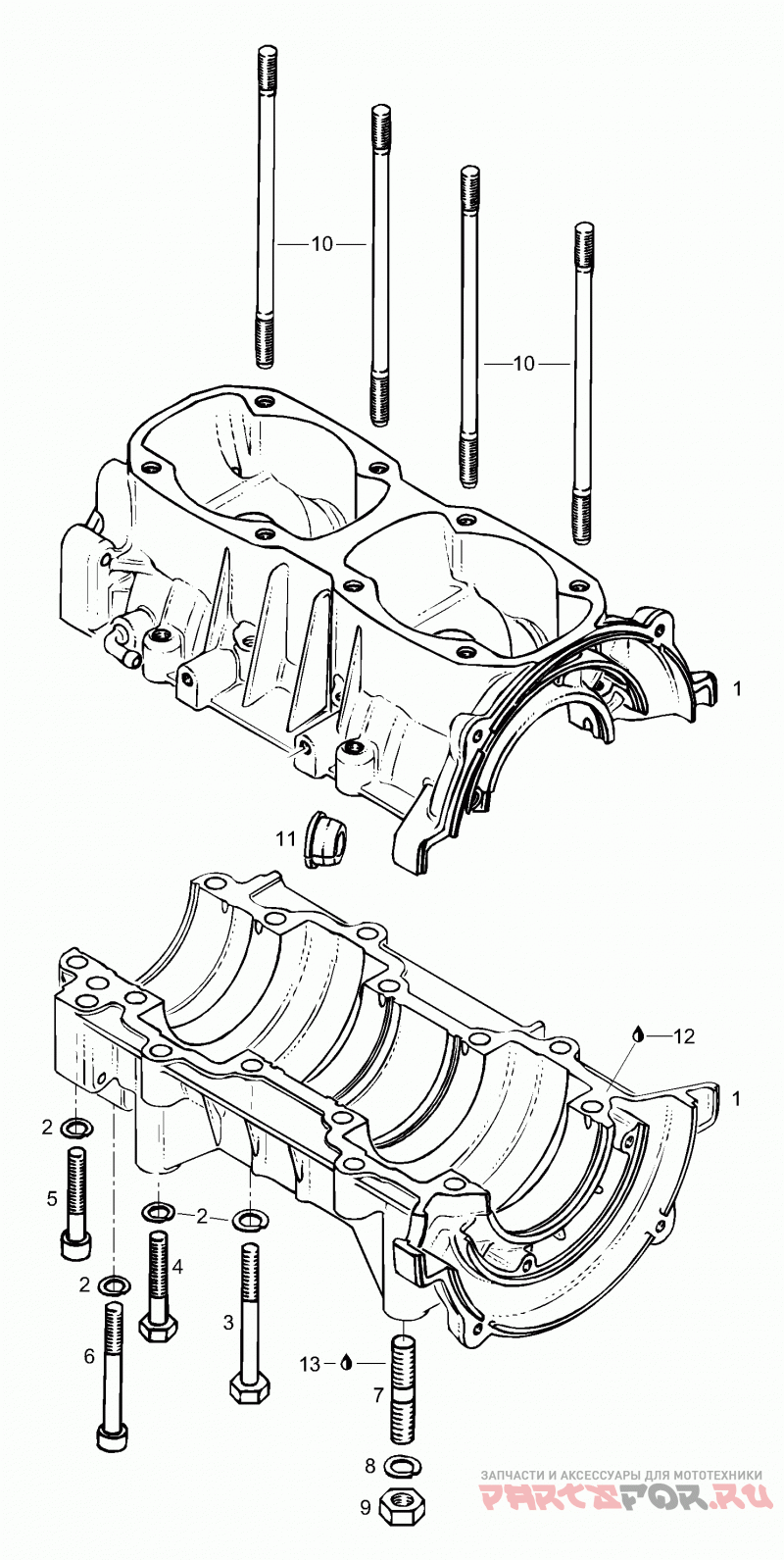 10
10
1
11
12
1
2
5
2
2
4
6
3
13
7
8
9
ЗАПЧАСТИ И АКСЕССУАРЫ ДЛЯ МОТОТЕХНИКИ
PARTSFOR.RU