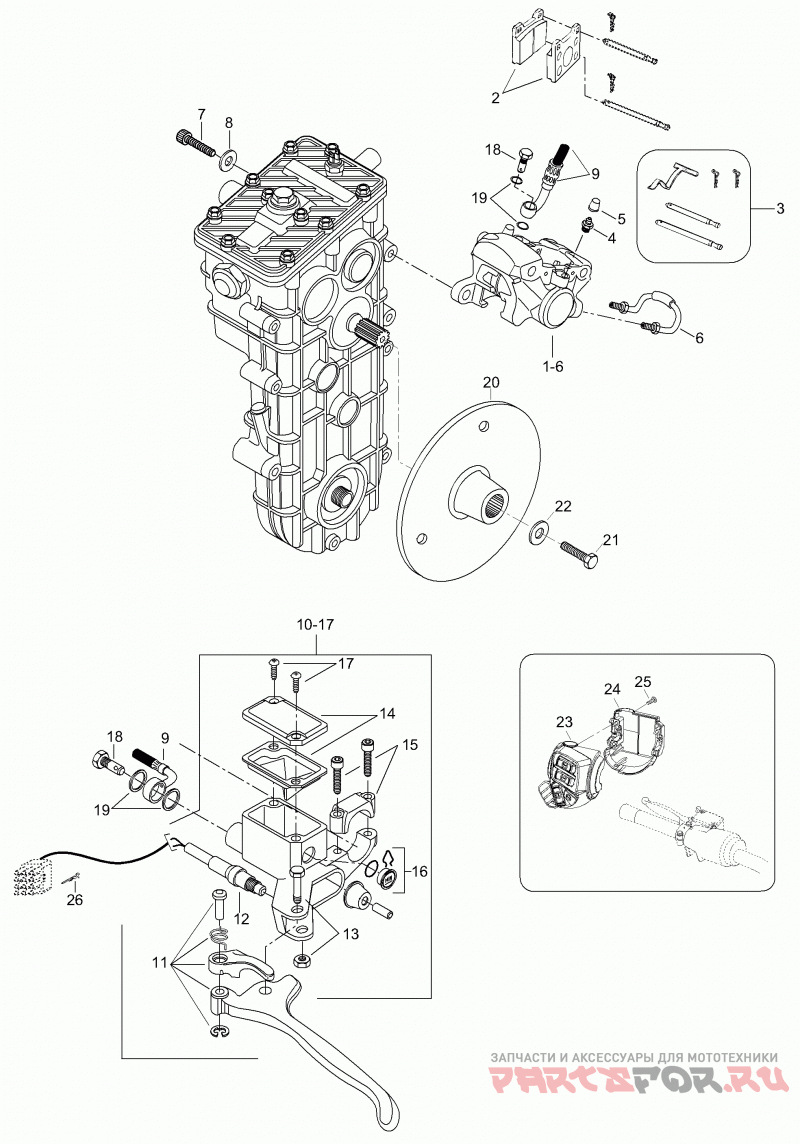 2
7
8
18
9
19
5
4
3
6
1-6
20
22
21
10-17
17
14
15
18
9
19
16
26
12
13
11
25
24
23
ЗАПЧАСТИ И АКСЕССУАРЫ ДЛЯ МОТОТЕХНИКИ
PARTSFOR.RU