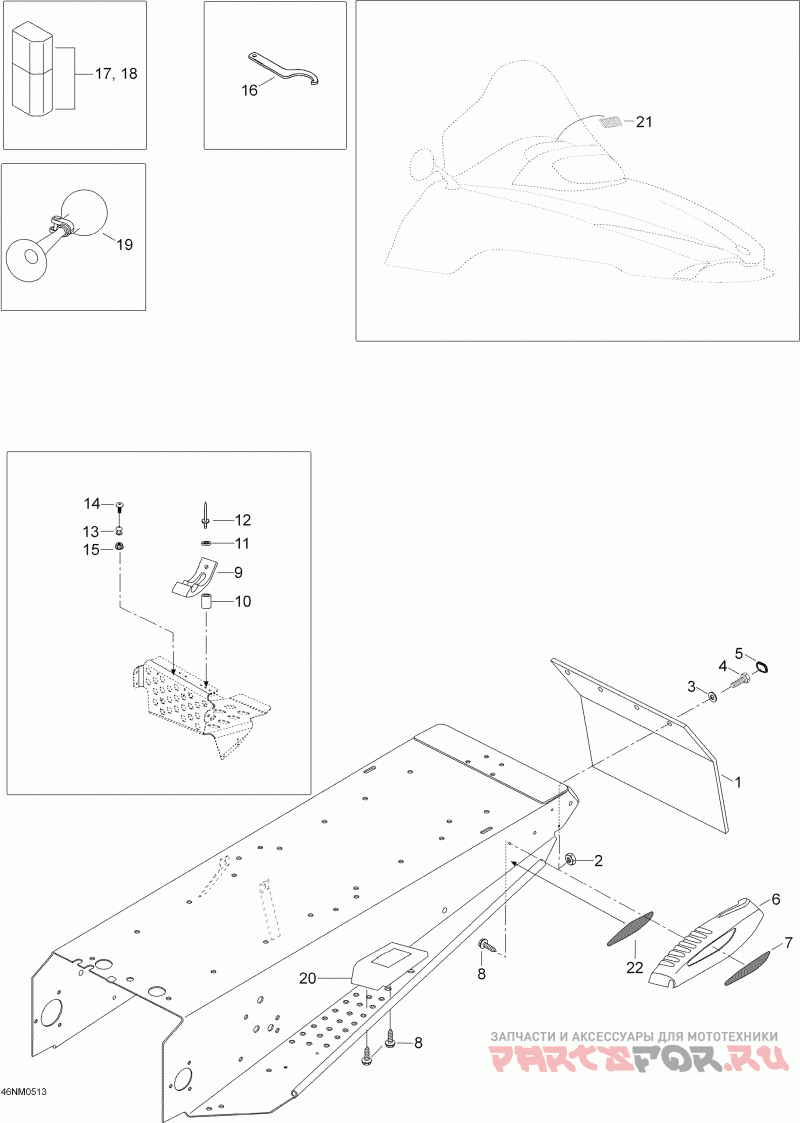 17, 18

16

21

19

14
13
15

12
11
9
10

5
4
3

1

2

6

7

22

8

20

8

46NM0513

ЗАПЧАСТИ И АКСЕССУАРЫ ДЛЯ МОТОТЕХНИКИ
PARTSFOR.RU