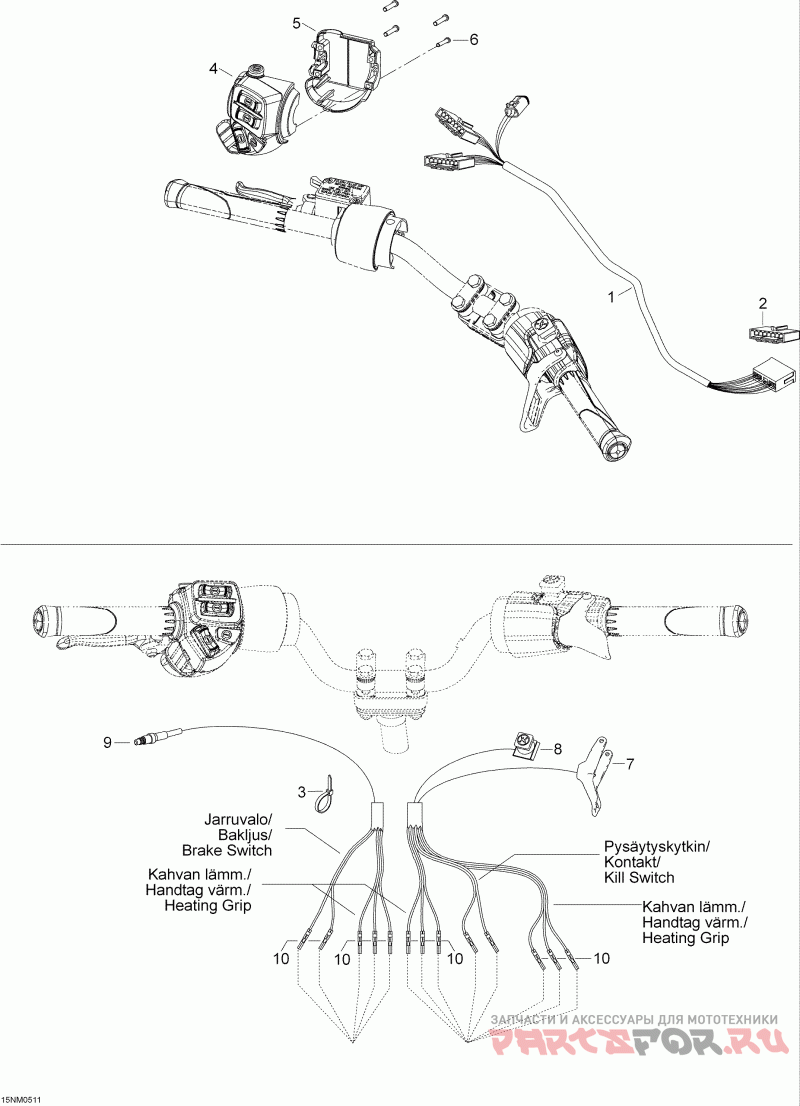 5
6
4
1
2
9
8
7
3
Jarruvalo/
Bakljus/
Brake Switch

Kahvan lämm./
Handtag värm./
Heating Grip

Pysäytyskytkin/
Kontakt/
Kill Switch

Kahvan lämm./
Handtag värm./
Heating Grip

10
10
10
10

ЗАПЧАСТИ И АКСЕССУАРЫ ДЛЯ МОТОТЕХНИКИ
PARTSFOR.RU

15NM0511