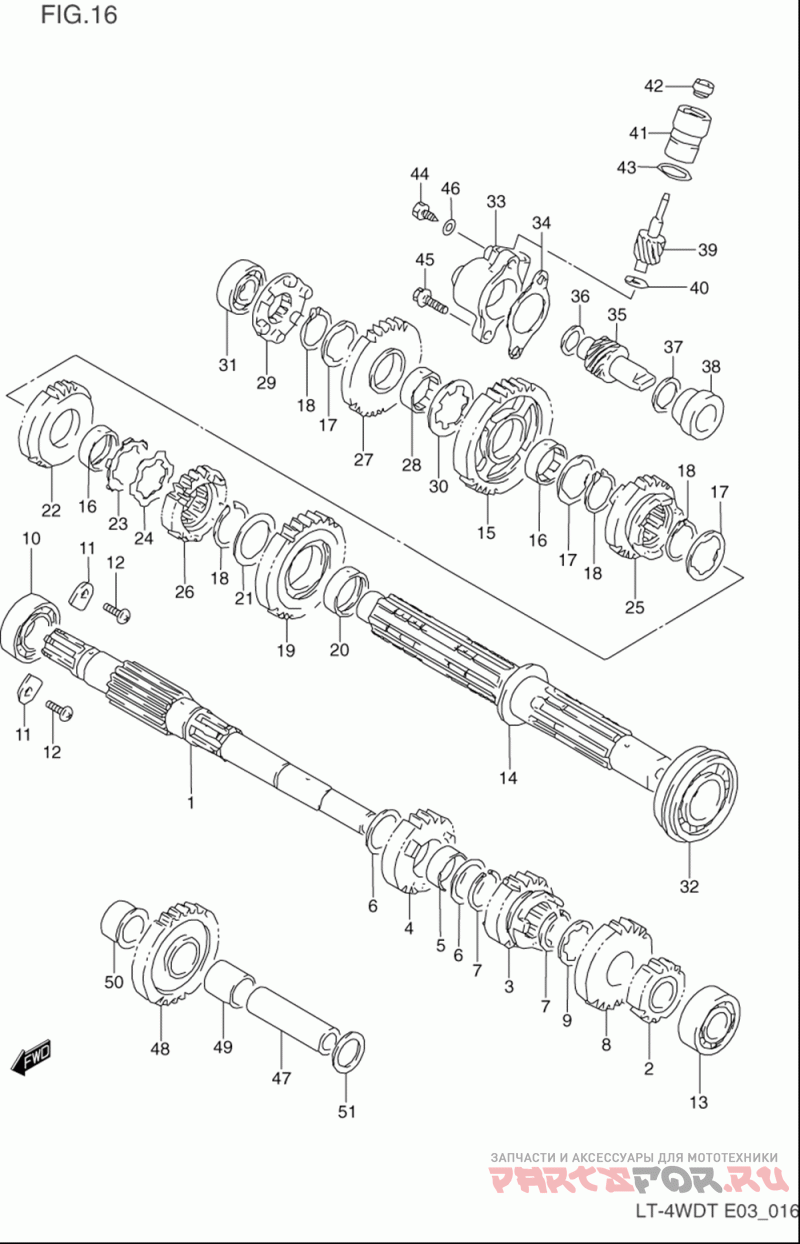 FIG.16

42
41
43
44
46
33
34
39
45
40
36
35
37
38
31
29
18
17
27
28
30
15
16
17
18
18
17
25
22
16
23
24
26
18
21
19
20
10
11
12
11
12
1
14
32
6
4
5
6
7
3
7
9
8
2
13
50
48
49
47
51
FWD

ЗАПЧАСТИ И АКСЕССУАРЫ ДЛЯ МОТОТЕХНИКИ
PARTSFOR.RU

LT-4WDT E03_016