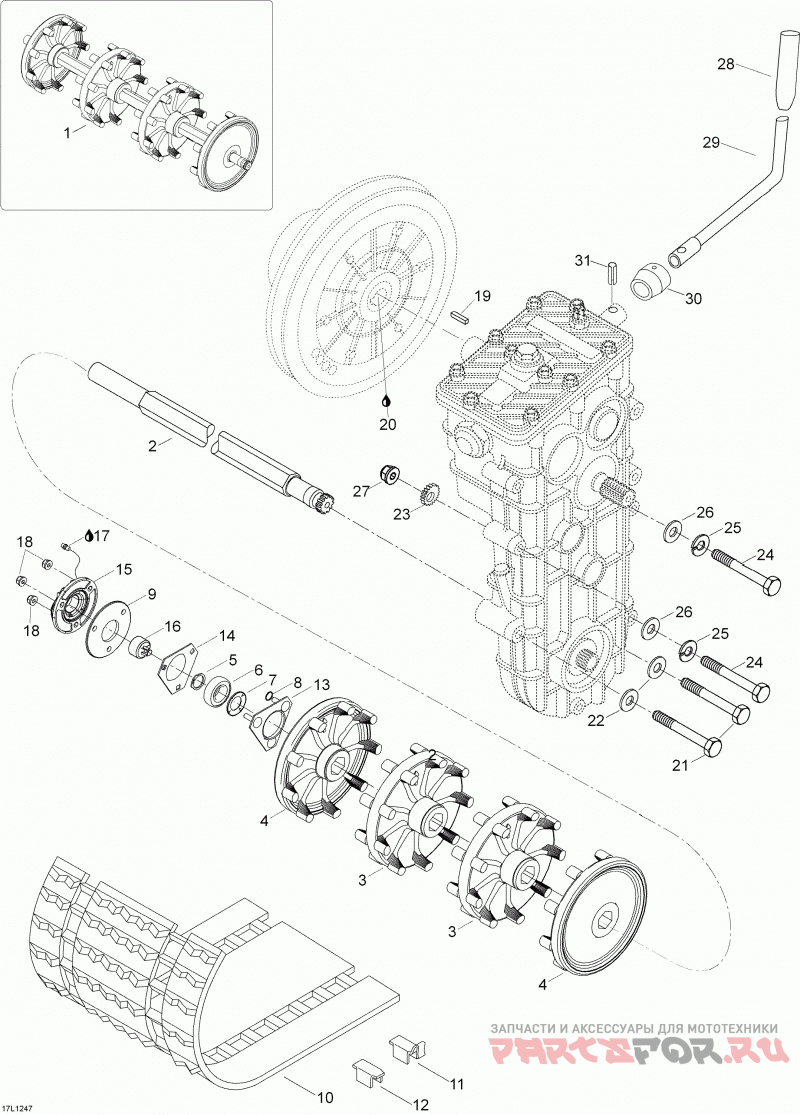 1
28
29
31
30
19
20
2
27
23
26
25
24
17
18
15
9
18
16
14
5
6
7
8
13
26
25
24
22
21
4
3
3
4
10
11
12
17L1247
ЗАПЧАСТИ И АКСЕССУАРЫ ДЛЯ МОТОТЕХНИКИ
PARTSFOR.RU