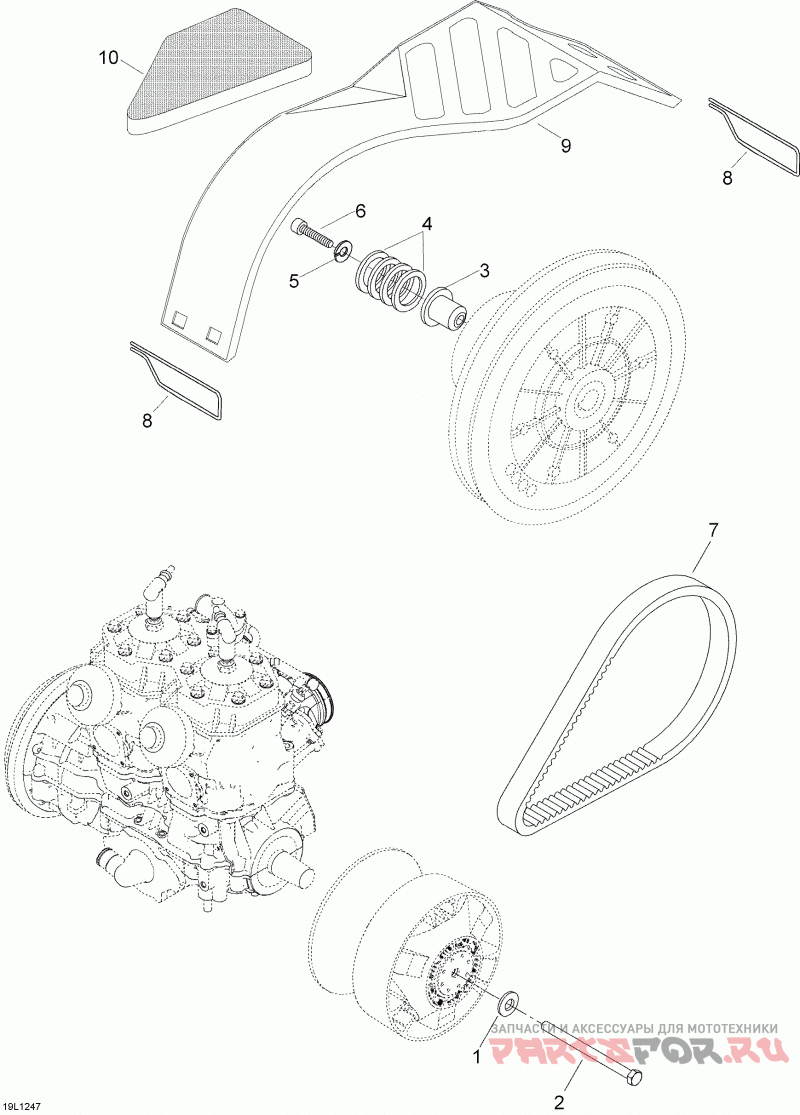 10
9
8
6
4
5
3
8
7
ЗАПЧАСТИ И АКСЕССУАРЫ ДЛЯ МОТОТЕХНИКИ
PARTSFOR.RU
1
2
19L1247