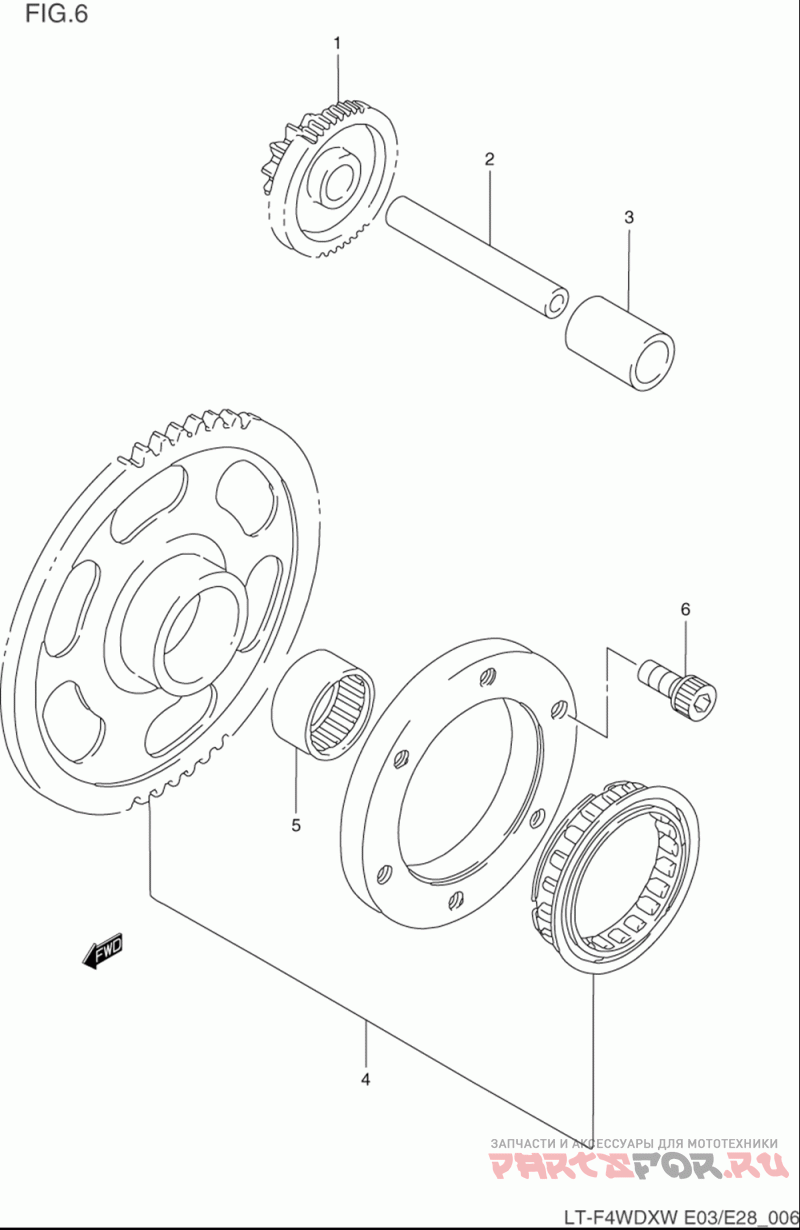 FIG.6

1

2

3

6

5

FWD

4

ЗАПЧАСТИ И АКСЕССУАРЫ ДЛЯ МОТОТЕХНИКИ
PARTSFOR.RU

LT-F4WDXW E03/E28_006