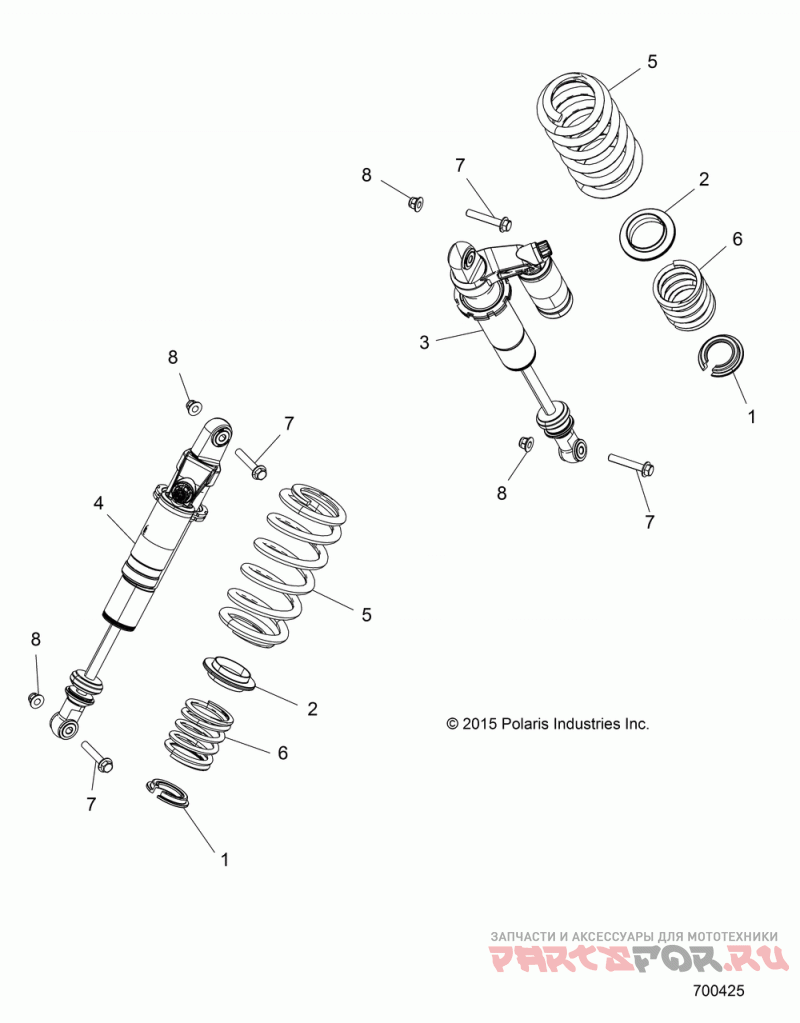 5
8
7
2
6
3
1
8
7
8
7
4
5
8
2
6
7
1
© 2015 Polaris Industries Inc.
ЗАПЧАСТИ И АКСЕССУАРЫ ДЛЯ МОТОТЕХНИКИ
PARTSFOR.RU
700425