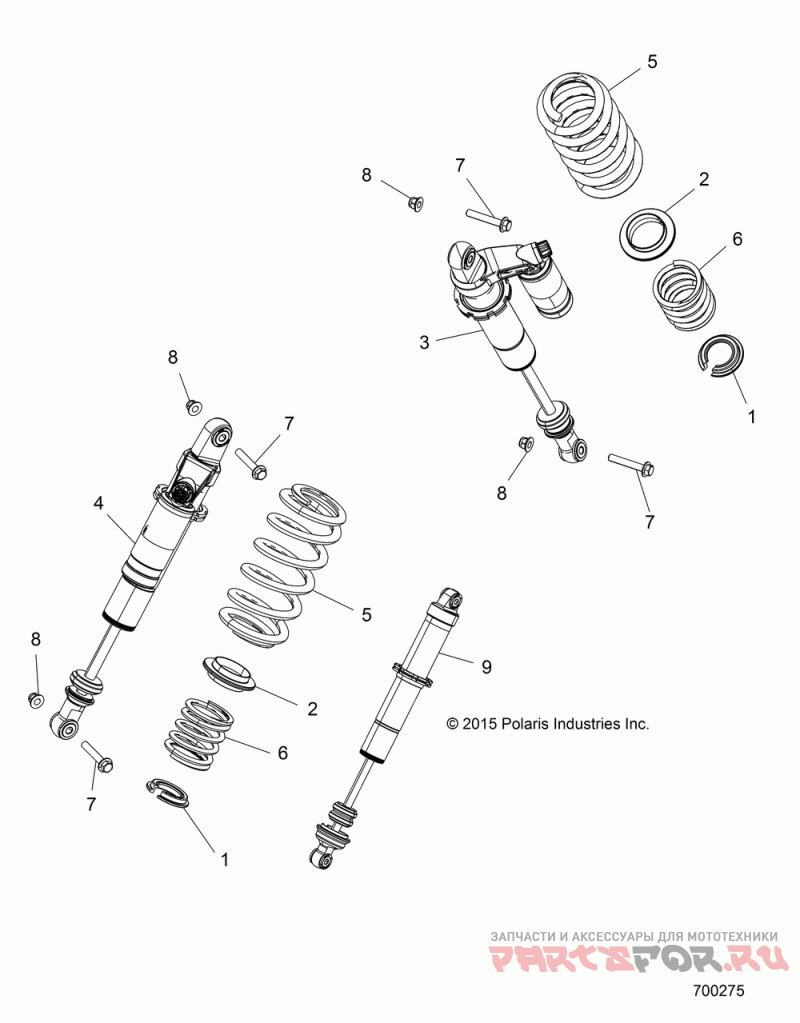 5
8
7
2
6
3
1
8
7
8
7
4
5
9
8
2
© 2015 Polaris Industries Inc.
6
7
1
ЗАПЧАСТИ И АКСЕССУАРЫ ДЛЯ МОТОТЕХНИКИ
PARTSFOR.RU
700275