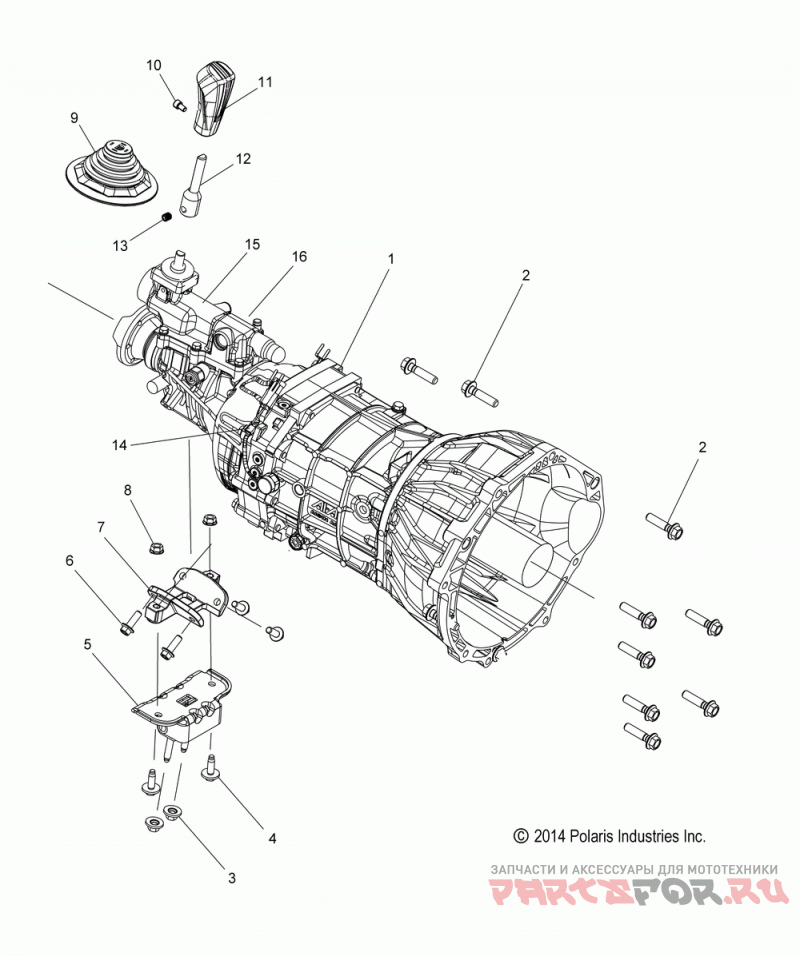 10
11
9
12
13
15
16
1
2
14
2
8
7
6
5
4
3
© 2014 Polaris Industries Inc.
ЗАПЧАСТИ И АКСЕССУАРЫ ДЛЯ МОТОТЕХНИКИ
PARTSFOR.RU