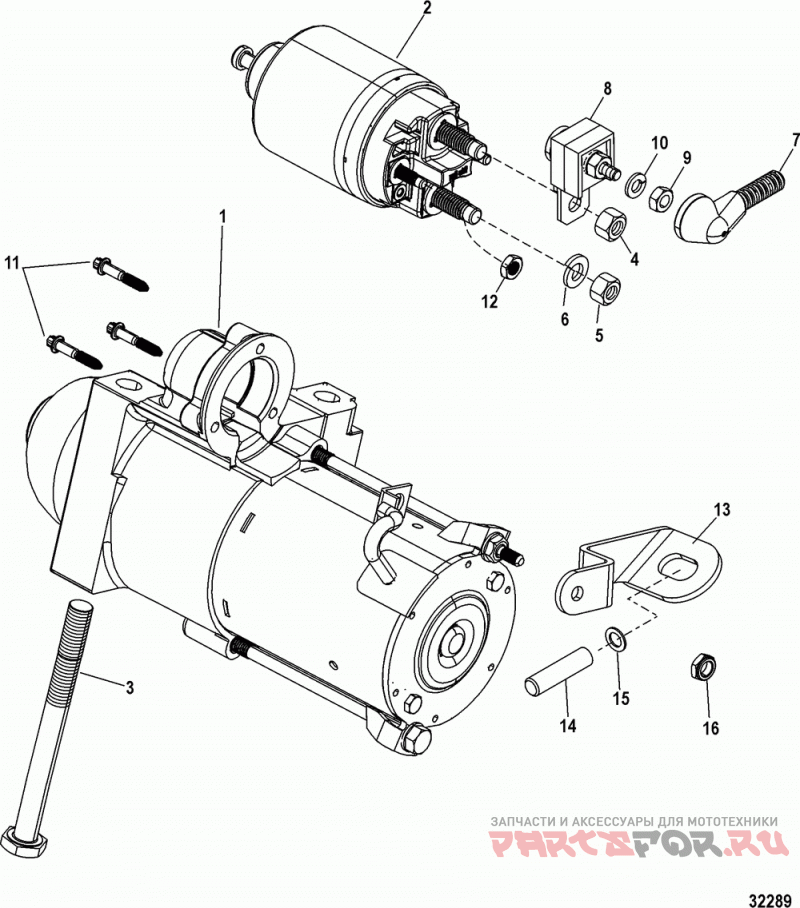 2
8
10
9
7
1
11
4
12
6
5
13
3
15
14
16
ЗАПЧАСТИ И АКСЕССУАРЫ ДЛЯ МОТОТЕХНИКИ
PARTSFOR.RU
32289