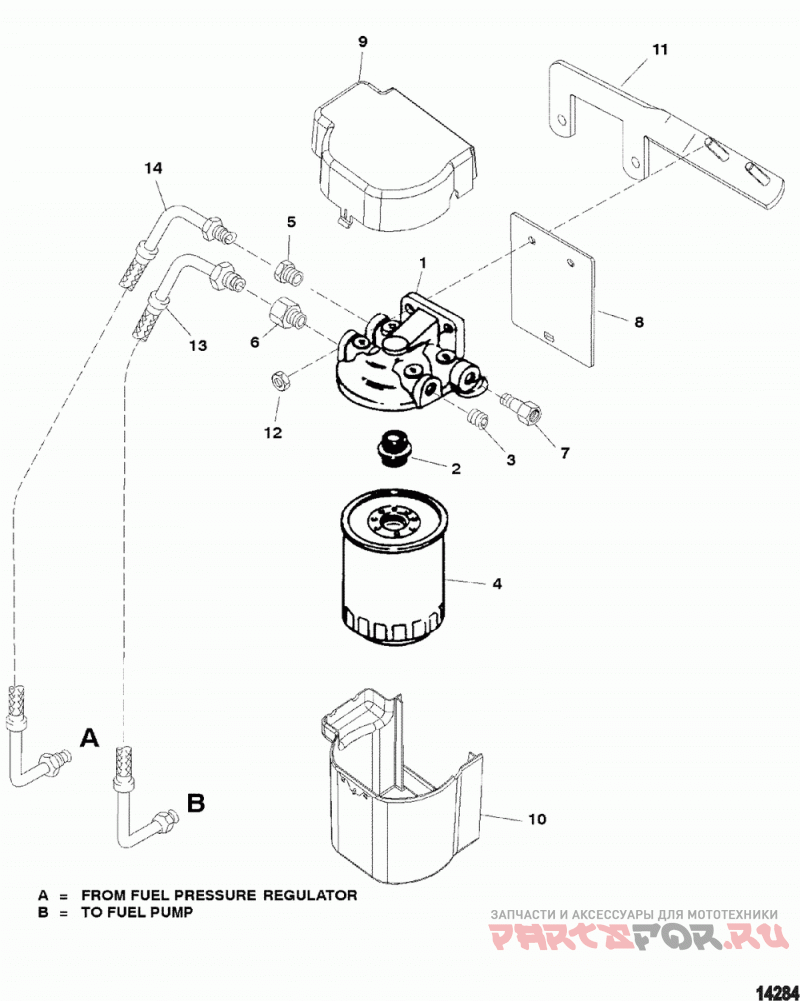 9

11

14

5

1

8

13

6

12

3

7

2

4

A

B

10

A = FROM FUEL PRESSURE REGULATOR
B = TO FUEL PUMP

ЗАПЧАСТИ И АКСЕССУАРЫ ДЛЯ МОТОТЕХНИКИ
PARTSFOR.RU

14284