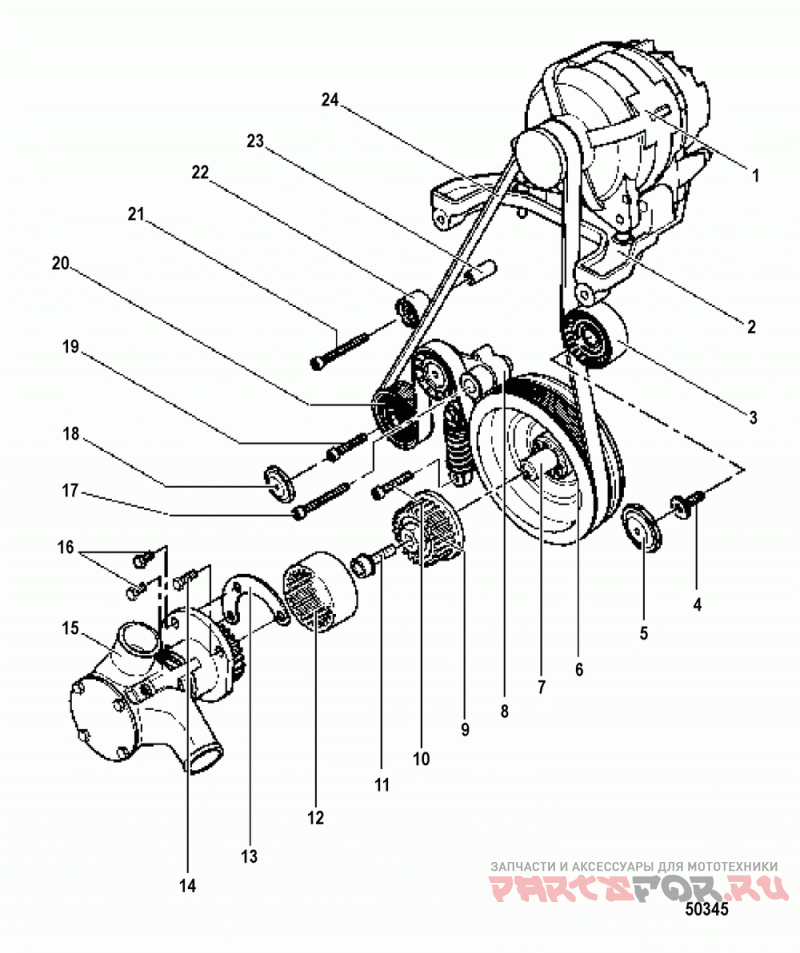 24
23
22
21
20
19
18
17
16
15
1
2
3
4
5
6
7
8
9
10
11
12
13
14
ЗАПЧАСТИ И АКСЕССУАРЫ ДЛЯ МОТОТЕХНИКИ
PARTSFOR.RU
50345