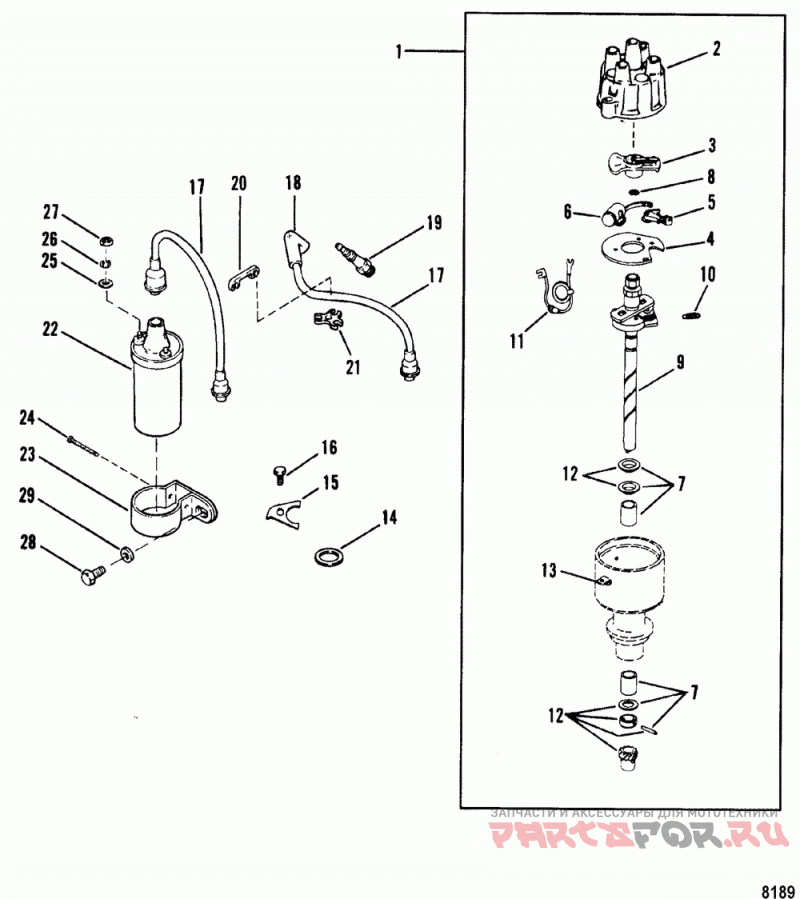 1
2
3
8
6
5
4
10
11
9
12
7
13
7
12
17
20
18
19
17
21
27
26
25
22
24
23
29
28
16
15
14
ЗАПЧАСТИ И АКСЕССУАРЫ ДЛЯ МОТОТЕХНИКИ
PARTSFOR.RU
8189