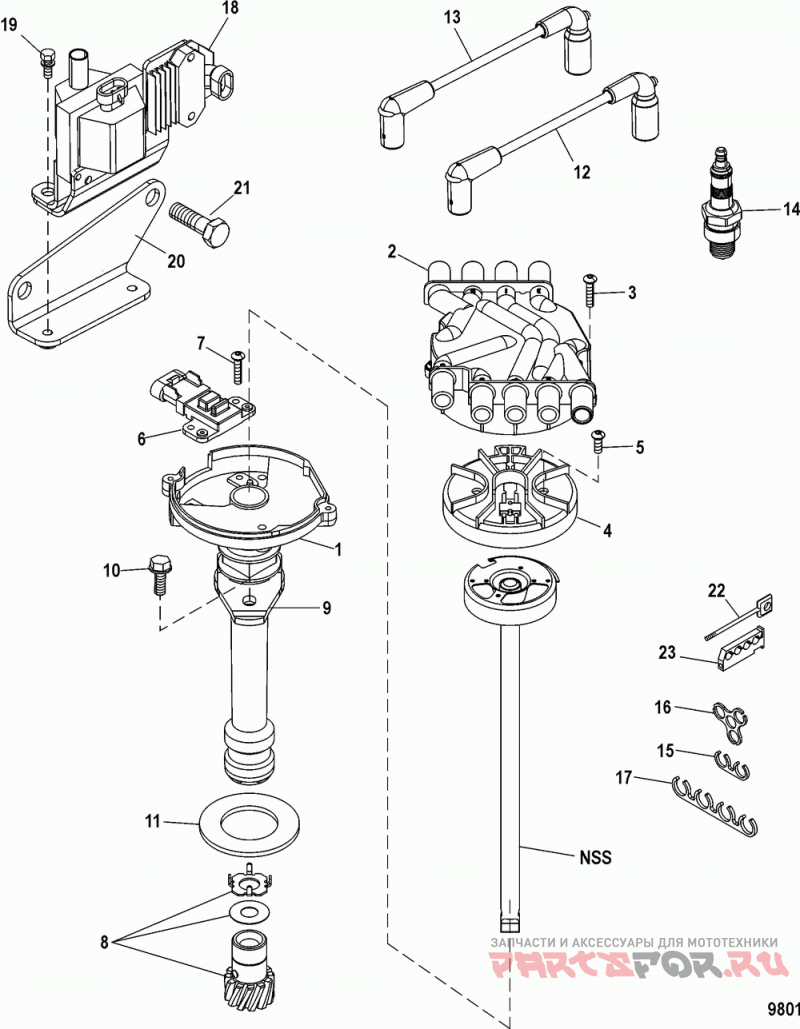 19
18
13
12
14
21
20
2
3
7
6
5
4
1
10
9
22
23
16
15
17
11
NSS
8
ЗАПЧАСТИ И АКСЕССУАРЫ ДЛЯ МОТОТЕХНИКИ
PARTSFOR.RU
9801