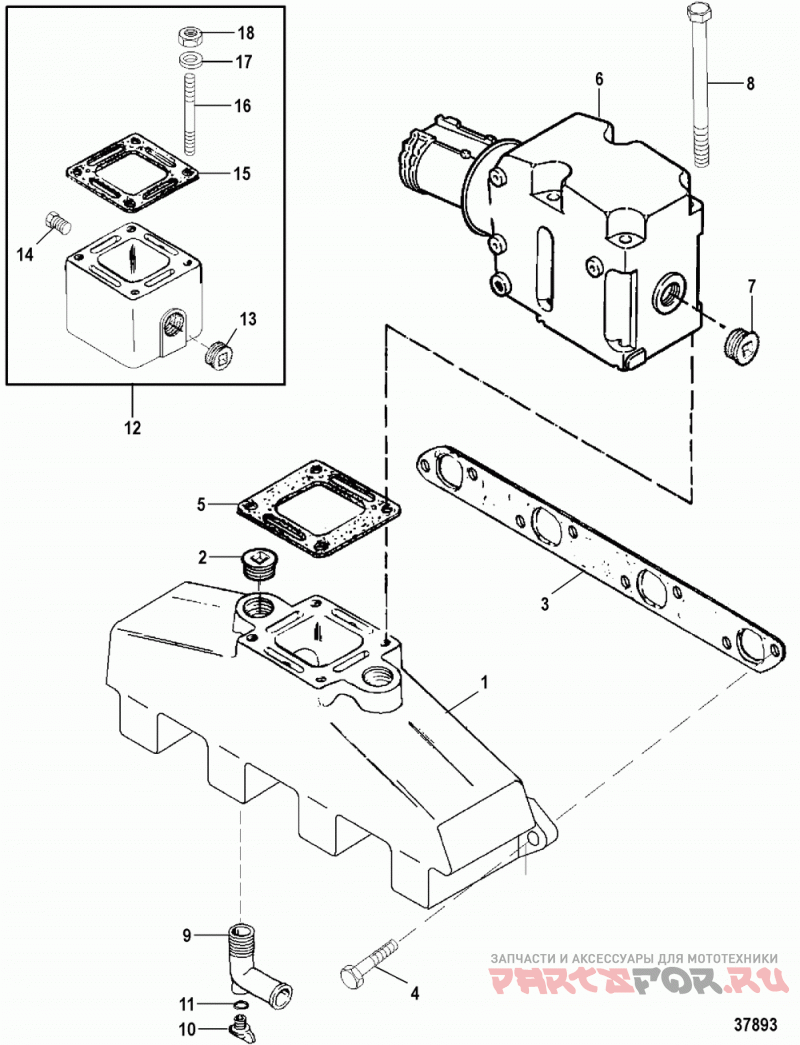 18
17
16
15
14
13
12
6
8
7
5
2
3
1
9
11
10
4
ЗАПЧАСТИ И АКСЕССУАРЫ ДЛЯ МОТОТЕХНИКИ
PARTSFOR.RU
37893