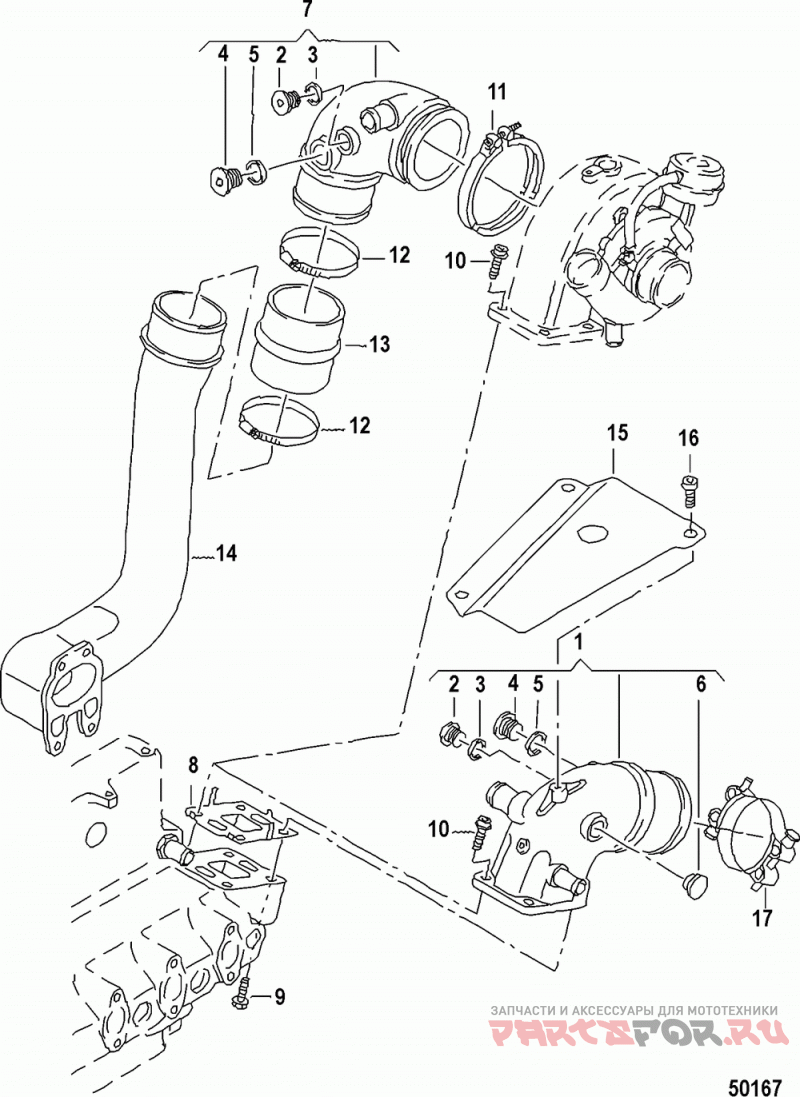 7
4 5 2 3
11
12
10
13
12
15
16
14
1
2 3 4 5
6
8
10
17
9
ЗАПЧАСТИ И АКСЕССУАРЫ ДЛЯ МОТОТЕХНИКИ
PARTSFOR.RU
50167