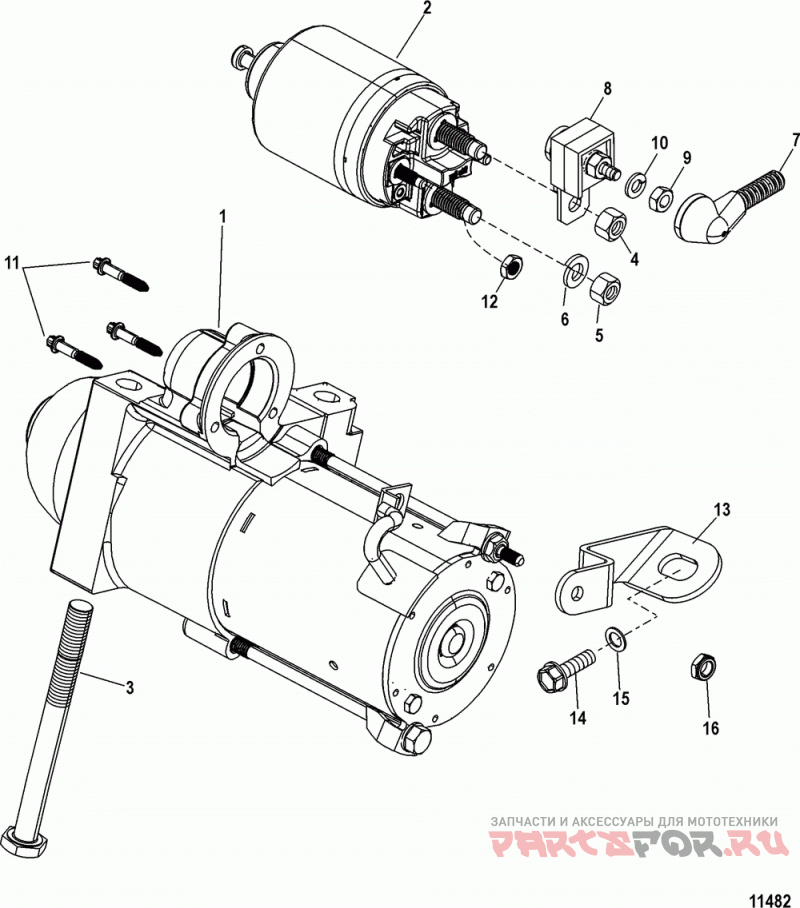 2
8
10
9
7
1
11
4
12
6
5
13
3
14
15
16
ЗАПЧАСТИ И АКСЕССУАРЫ ДЛЯ МОТОТЕХНИКИ
PARTSFOR.RU
11482