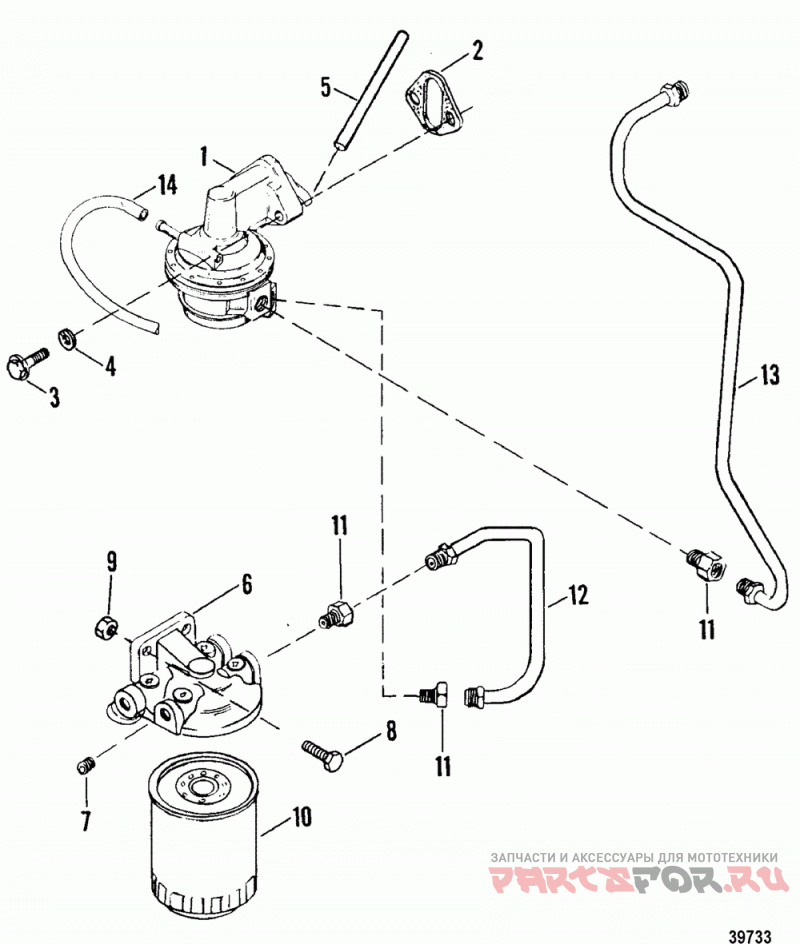 5
2
1
14
4
3
13
11
9
6
12
11
8
11
7
10
ЗАПЧАСТИ И АКСЕССУАРЫ ДЛЯ МОТОТЕХНИКИ
PARTSFOR.RU
39733