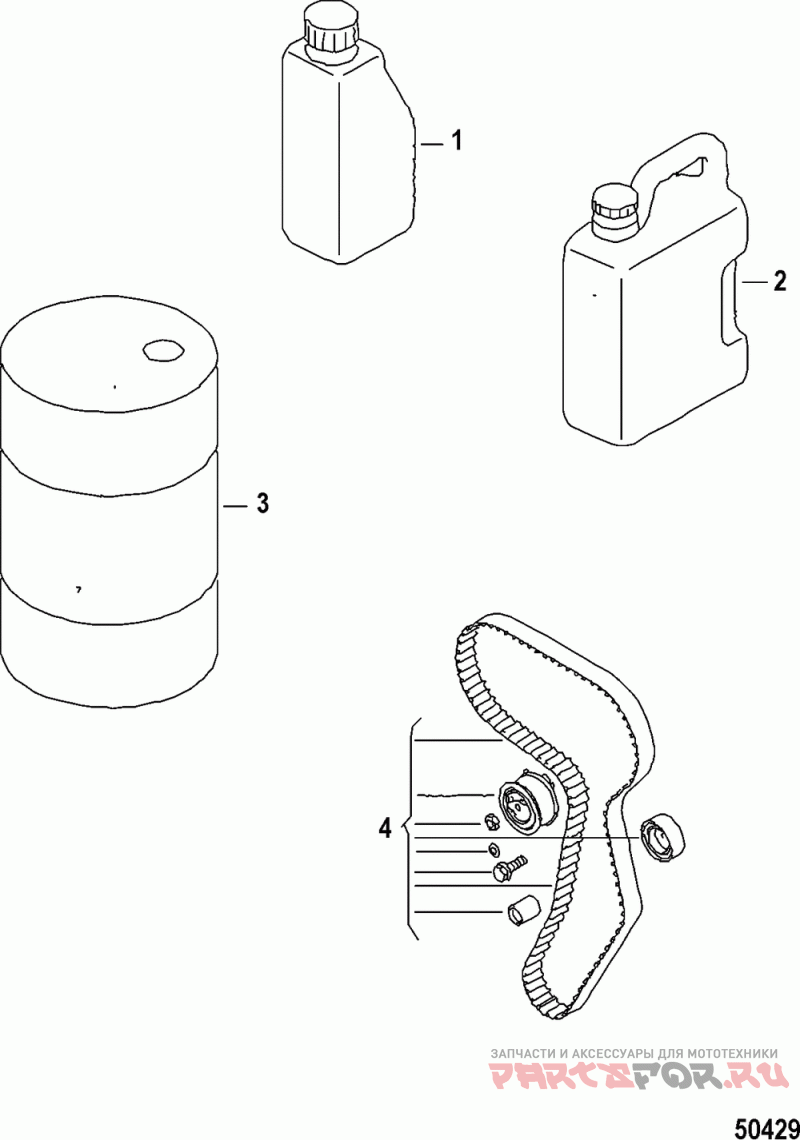 1

2

3

4

ЗАПЧАСТИ И АКСЕССУАРЫ ДЛЯ МОТОТЕХНИКИ
PARTSFOR.RU

50429