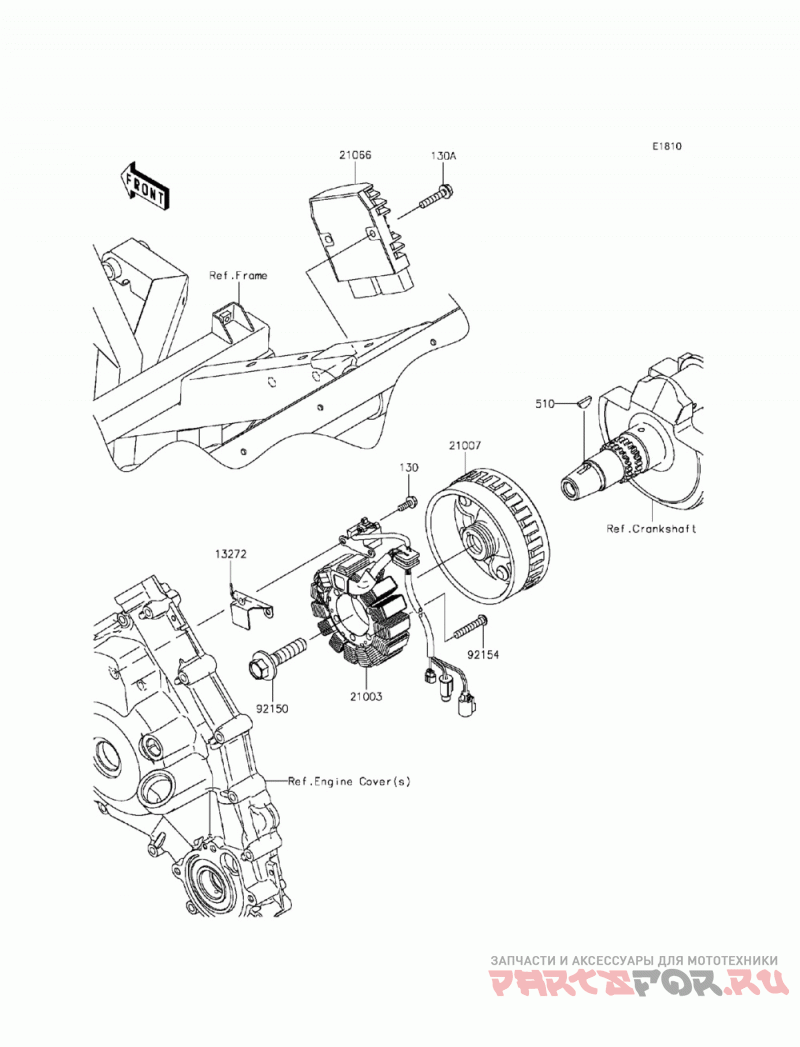 E1810

FRONT

21066

130A

Ref.Frame

510

21007

130

Ref.Crankshaft

13272

92154

21003

92150

Ref.Engine Cover(s)

ЗАПЧАСТИ И АКСЕССУАРЫ ДЛЯ МОТОТЕХНИКИ
PARTSFOR.RU